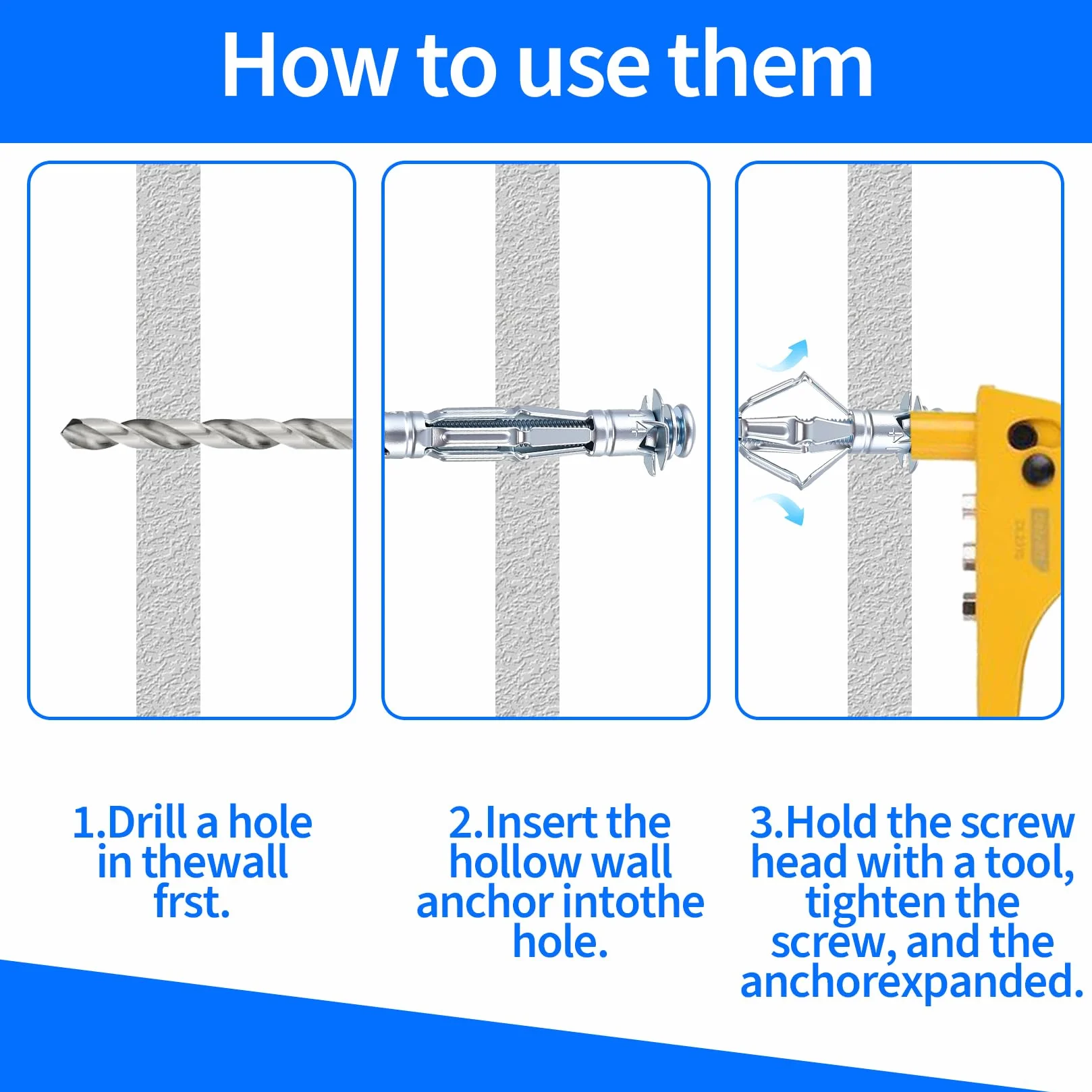 How to use them

1.Drill a hole in thewall frst.

2.Insert the hollow wall anchor intothe hole.

3.Hold the screw head with a tool, tighten the screw, and the anchorexpanded.