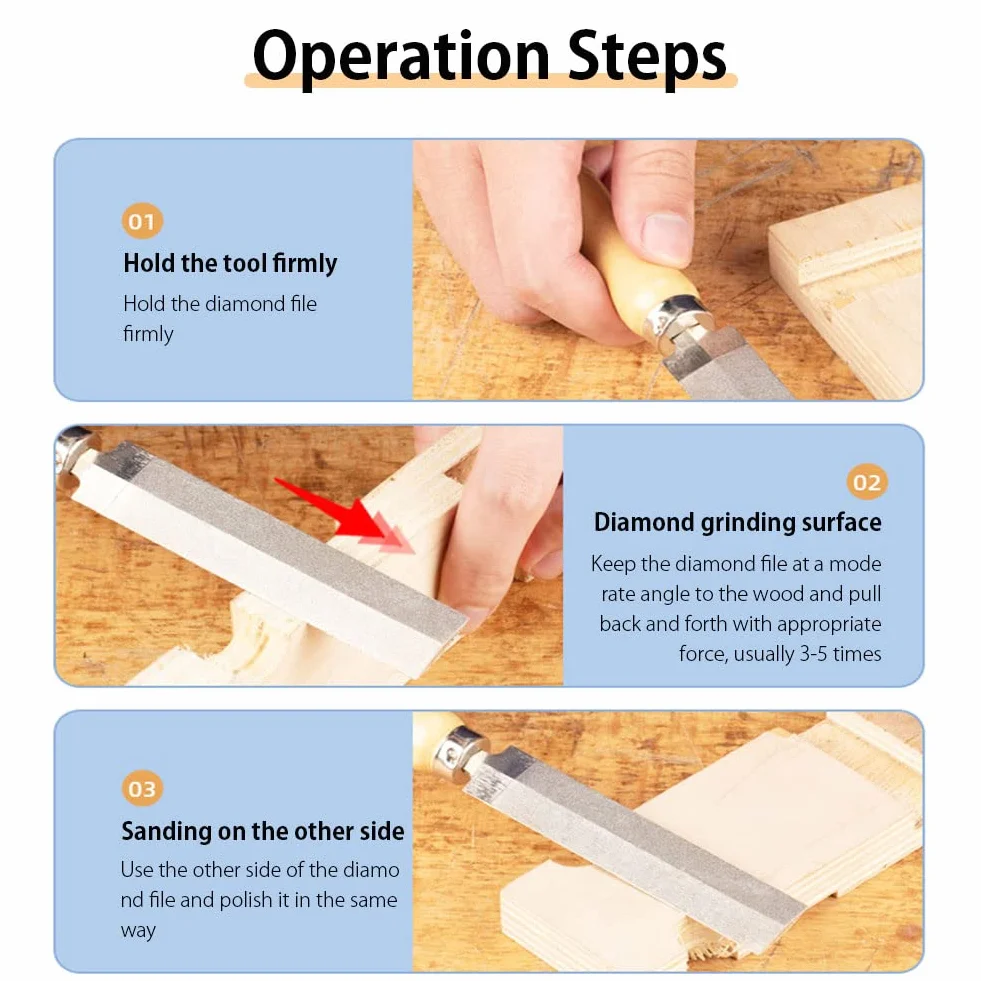 Operation Steps

01

Hold the tool firmly

Hold the diamond file firmly

02

Diamond grinding surface

Keep the diamond file at a mode rate angle to the wood and pull back and forth with appropriate force, usually 3-5 times

03

Sanding on the other side

Use the other side of the diamo nd file and polish it in the same way