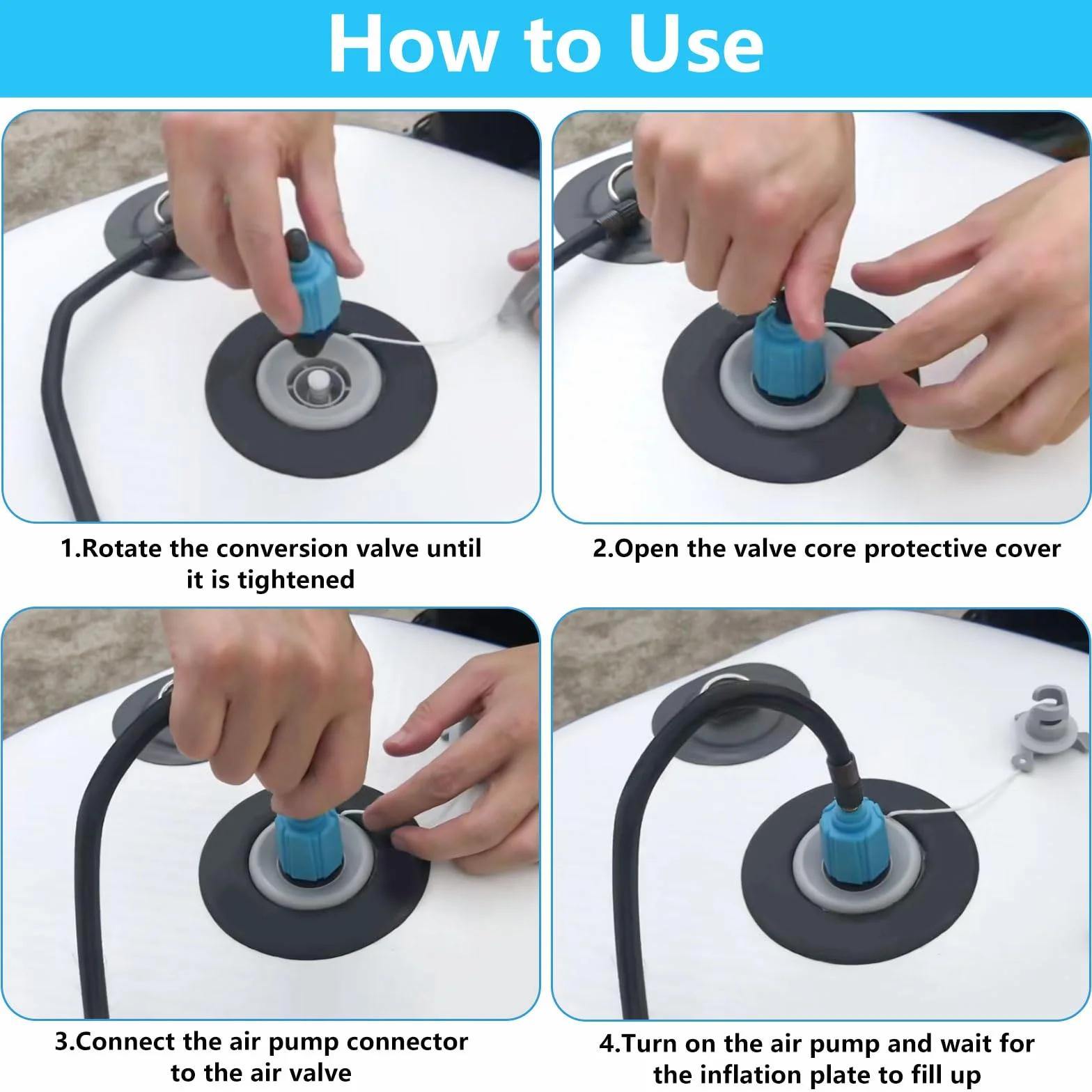 How to Use

1.Rotate the conversion valve until it is tightened

2.Open the valve core protective cover

3.Connect the air pump connector to the air valve

4.Turn on the air pump and wait for the inflation plate to fill up