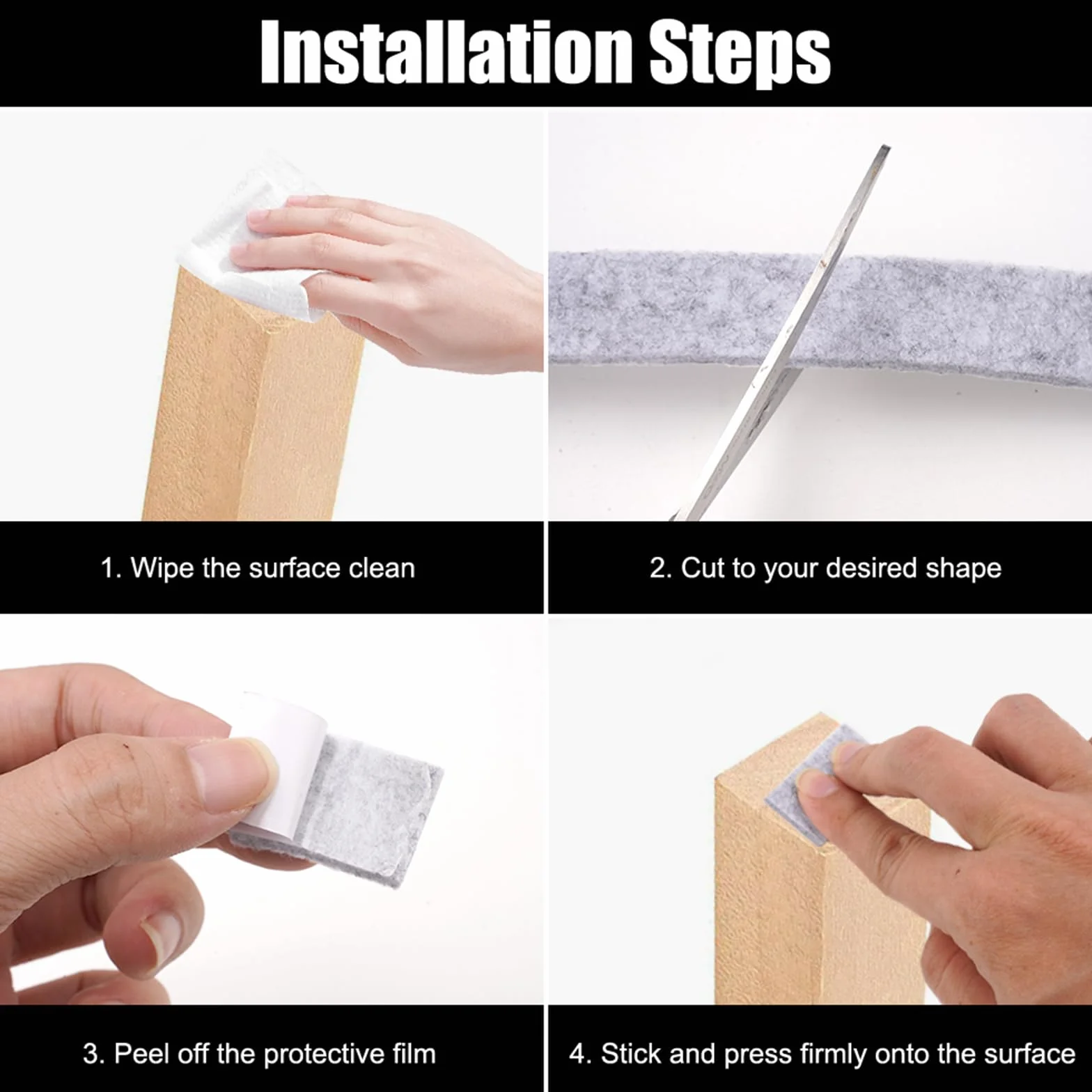 Installation Steps

1. Wipe the surface clean

2. Cut to your desired shape

3. Peel off the protective film

4. Stick and press firmly onto the surface