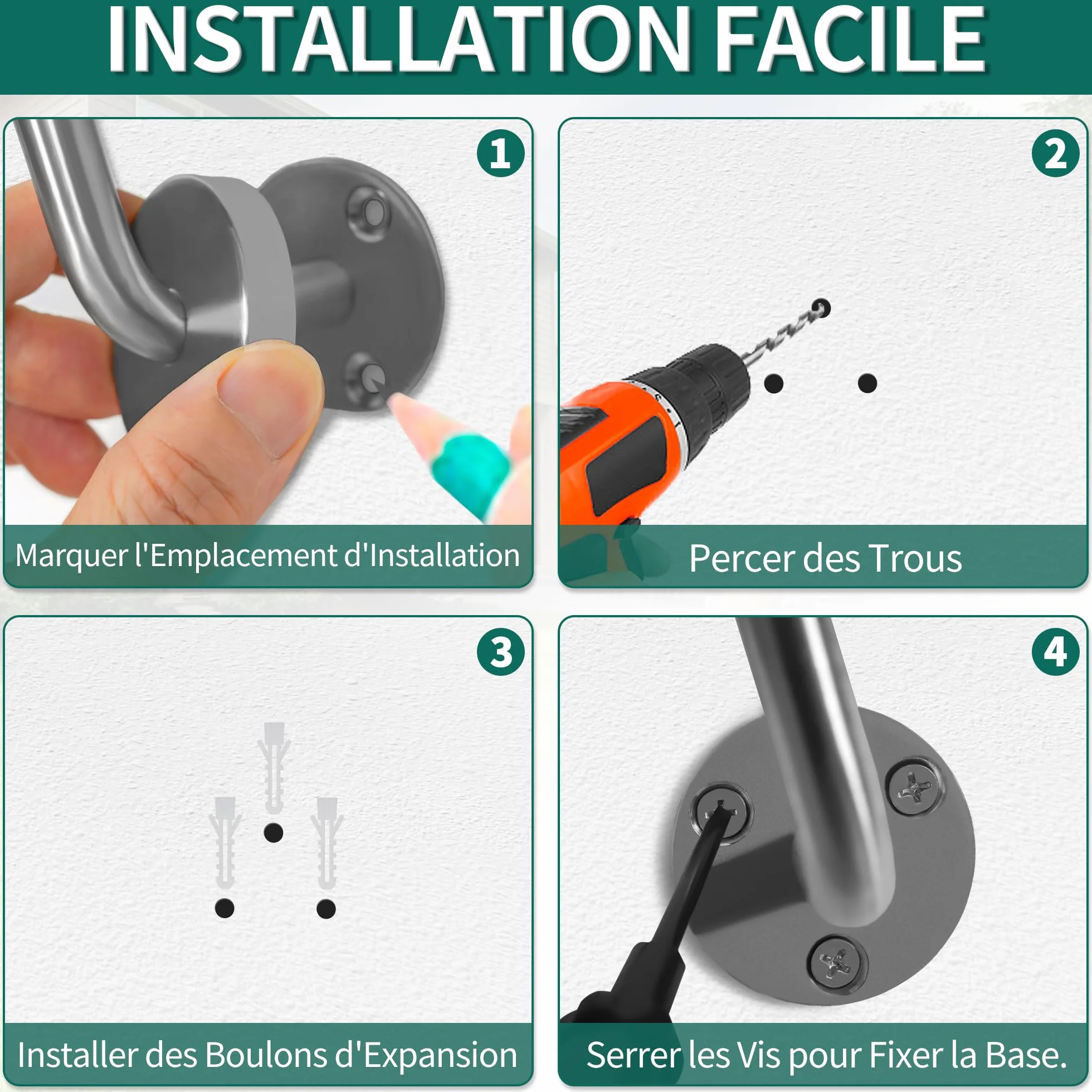 INSTALLATION FACILE

1

Marquer l'Emplacement d'Installation

2

Percer des Trous

3

Installer des Boulons d'Expansion

4

Serrer les Vis pour Fixer la Base.