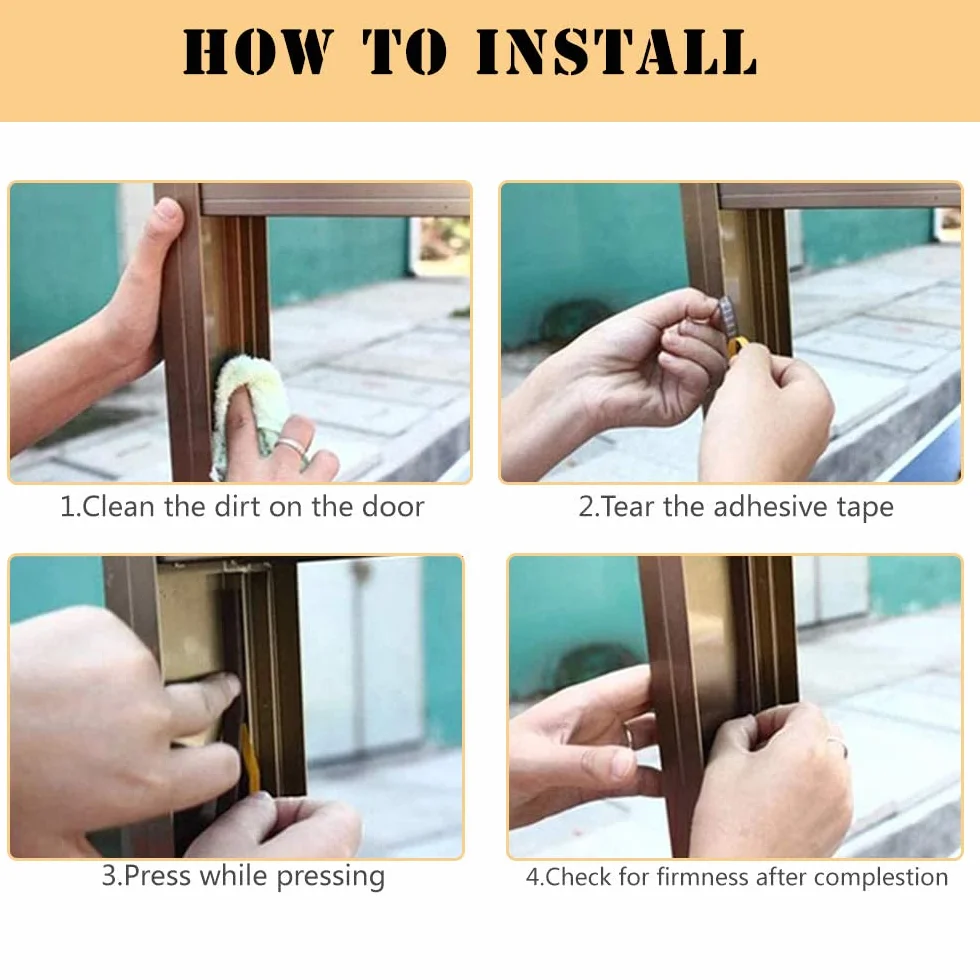 HOW TO INSTALL

1.Clean the dirt on the door

2.Tear the adhesive tape

3.Press while pressing

4.Check for firmness after complestion