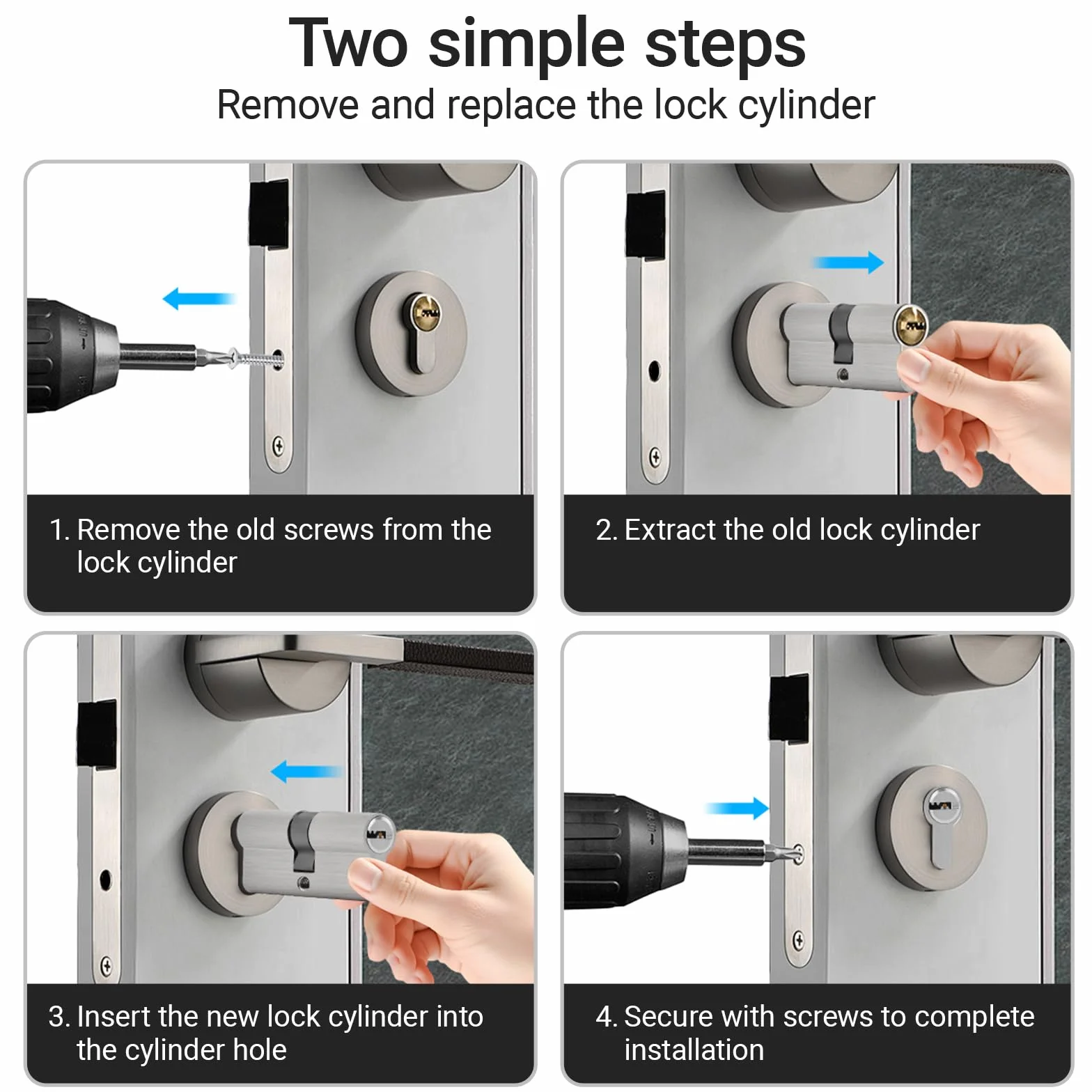 Two simple steps
Remove and replace the lock cylinder

1. Remove the old screws from the lock cylinder

2. Extract the old lock cylinder

3. Insert the new lock cylinder into the cylinder hole

4. Secure with screws to complete installation