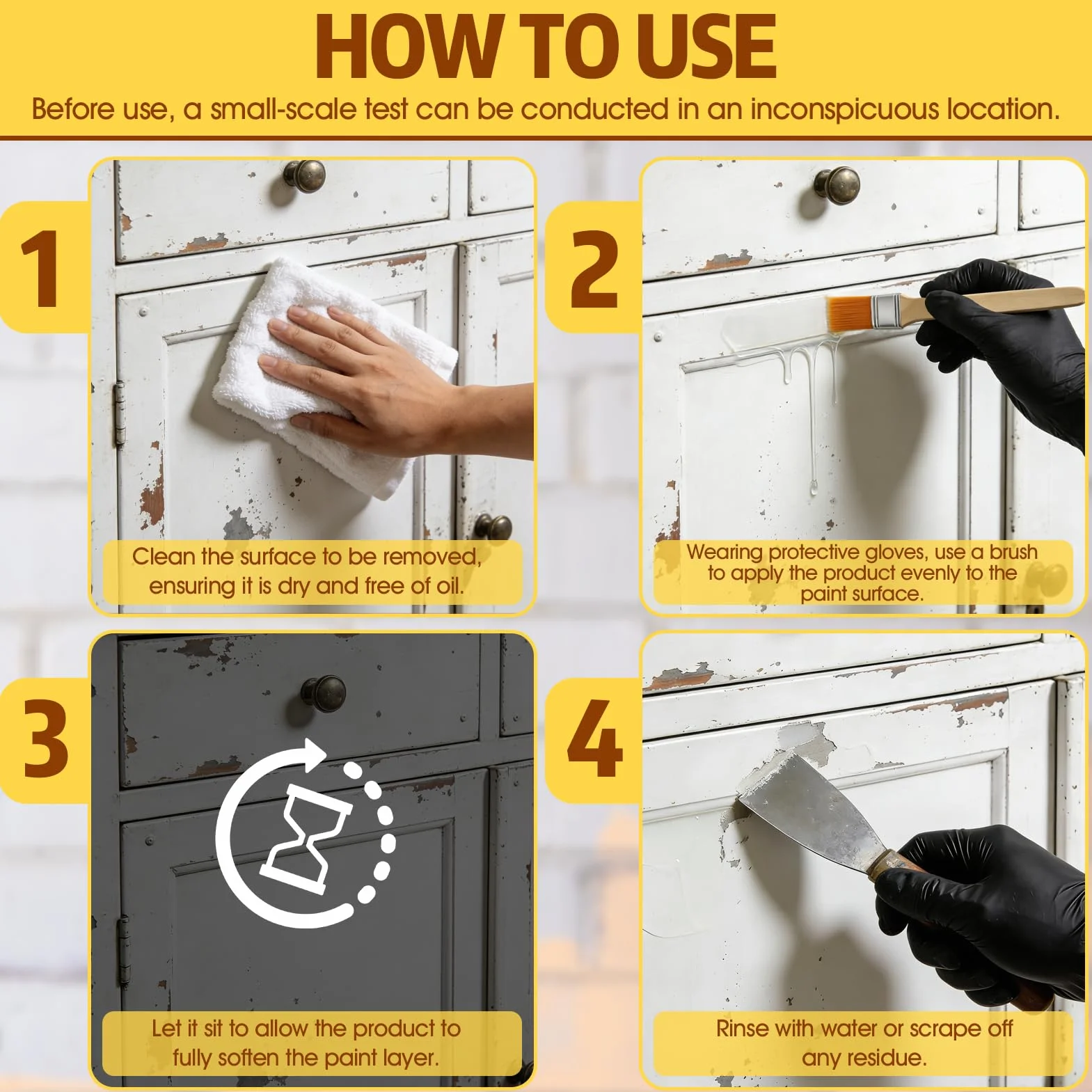 HOW TO USE

Before use, a small-scale test can be conducted in an inconspicuous location.

1

Clean the surface to be removed, ensuring it is dry and free of oil.

2

Wearing protective gloves, use a brush to apply the product evenly to the paint surface.

3

Let it sit to allow the product to fully soften the paint layer.

4

Rinse with water or scrape off any residue.