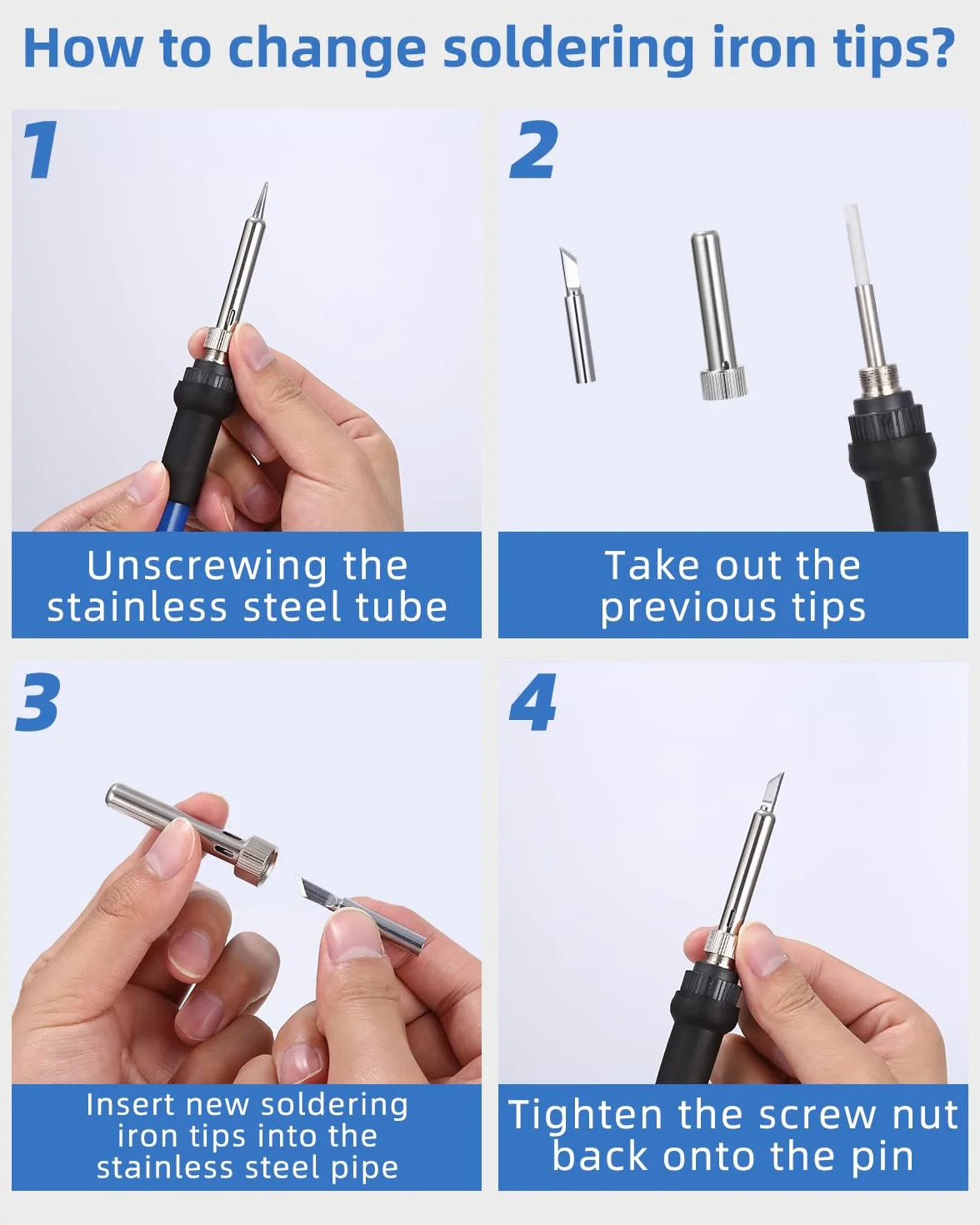 How to change soldering iron tips?

1

Unscrewing the stainless steel tube

2

Take out the previous tips

3

Insert new soldering iron tips into the stainless steel pipe

4

Tighten the screw nut back onto the pin