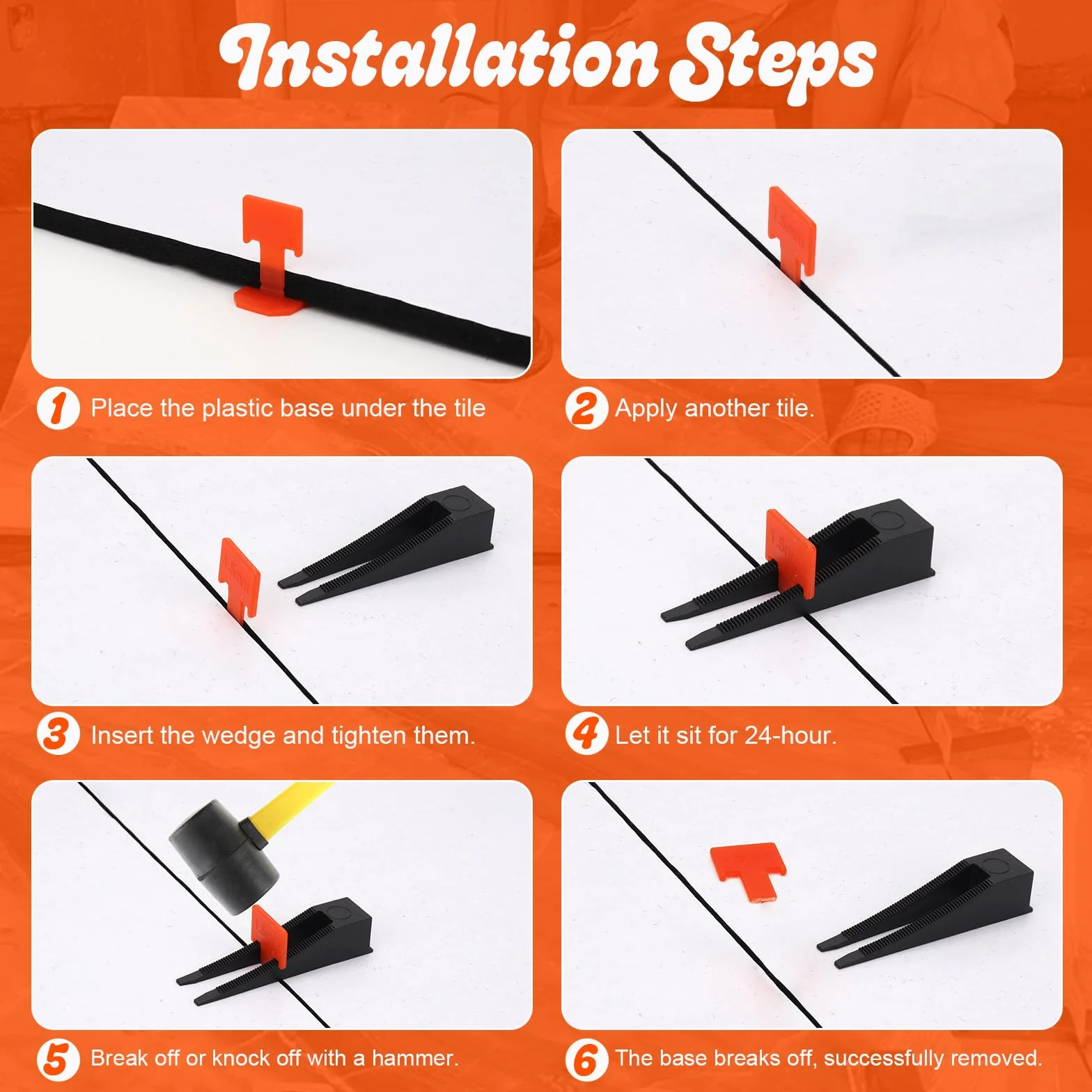 Installation Steps

1 Place the plastic base under the tile

2 Apply another tile.

3 Insert the wedge and tighten them.

4 Let it sit for 24-hour.

5 Break off or knock off with a hammer.

6 The base breaks off, successfully removed.