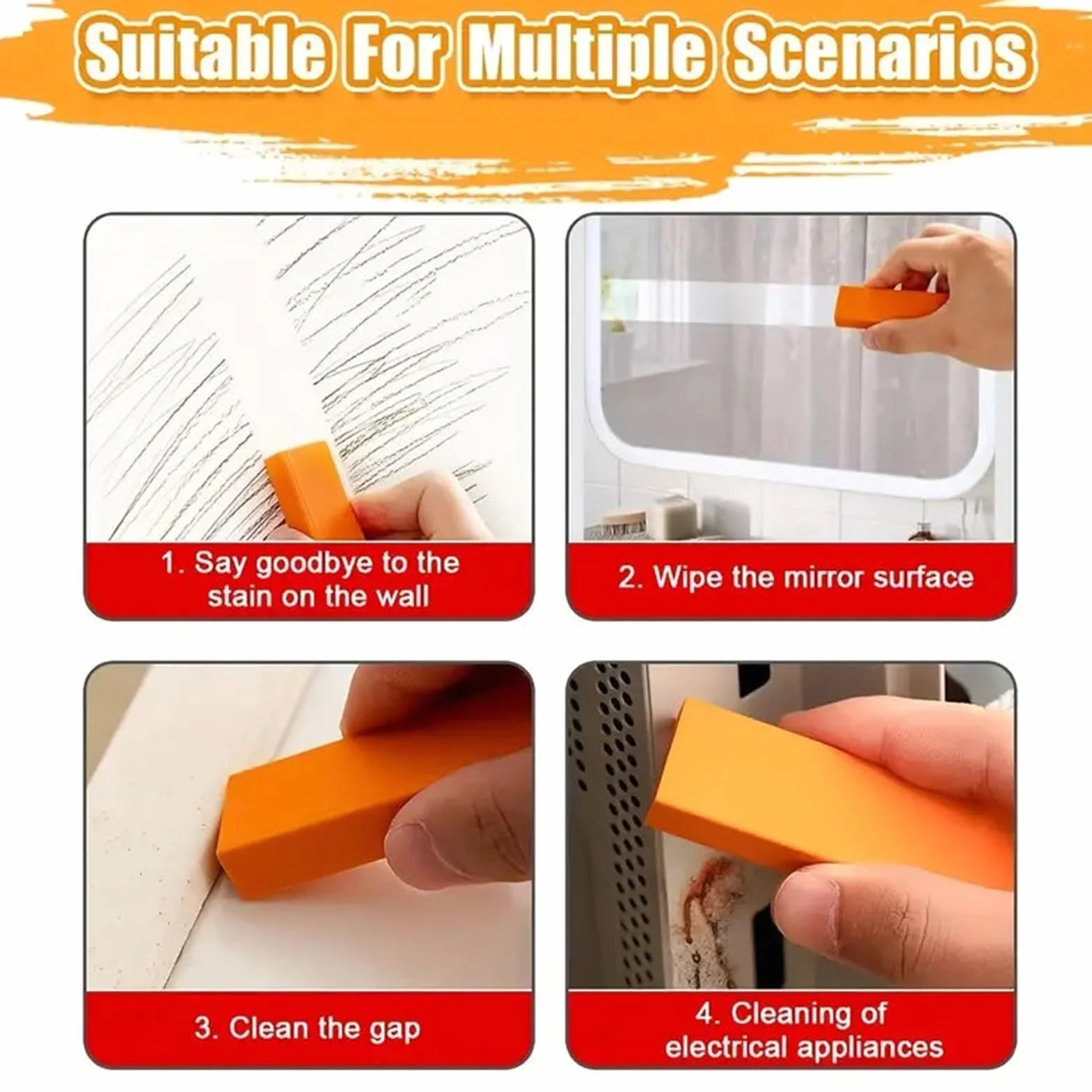 Suitable For Multiple Scenarios

1. Say goodbye to the stain on the wall

2. Wipe the mirror surface

3. Clean the gap

4. Cleaning of electrical appliances