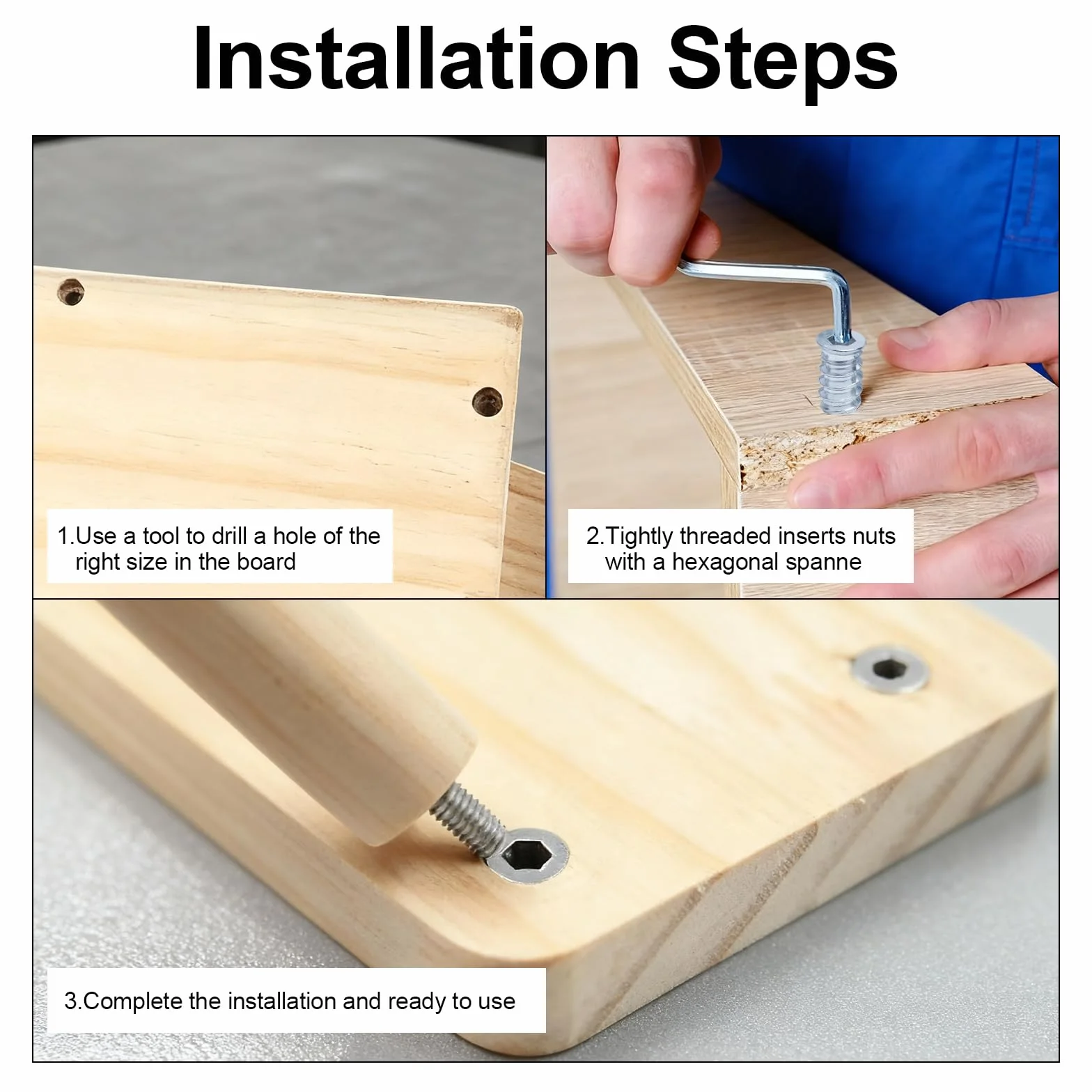 Installation Steps

1.Use a tool to drill a hole of the right size in the board

2.Tightly threaded inserts nuts with a hexagonal spanne

3.Complete the installation and ready to use