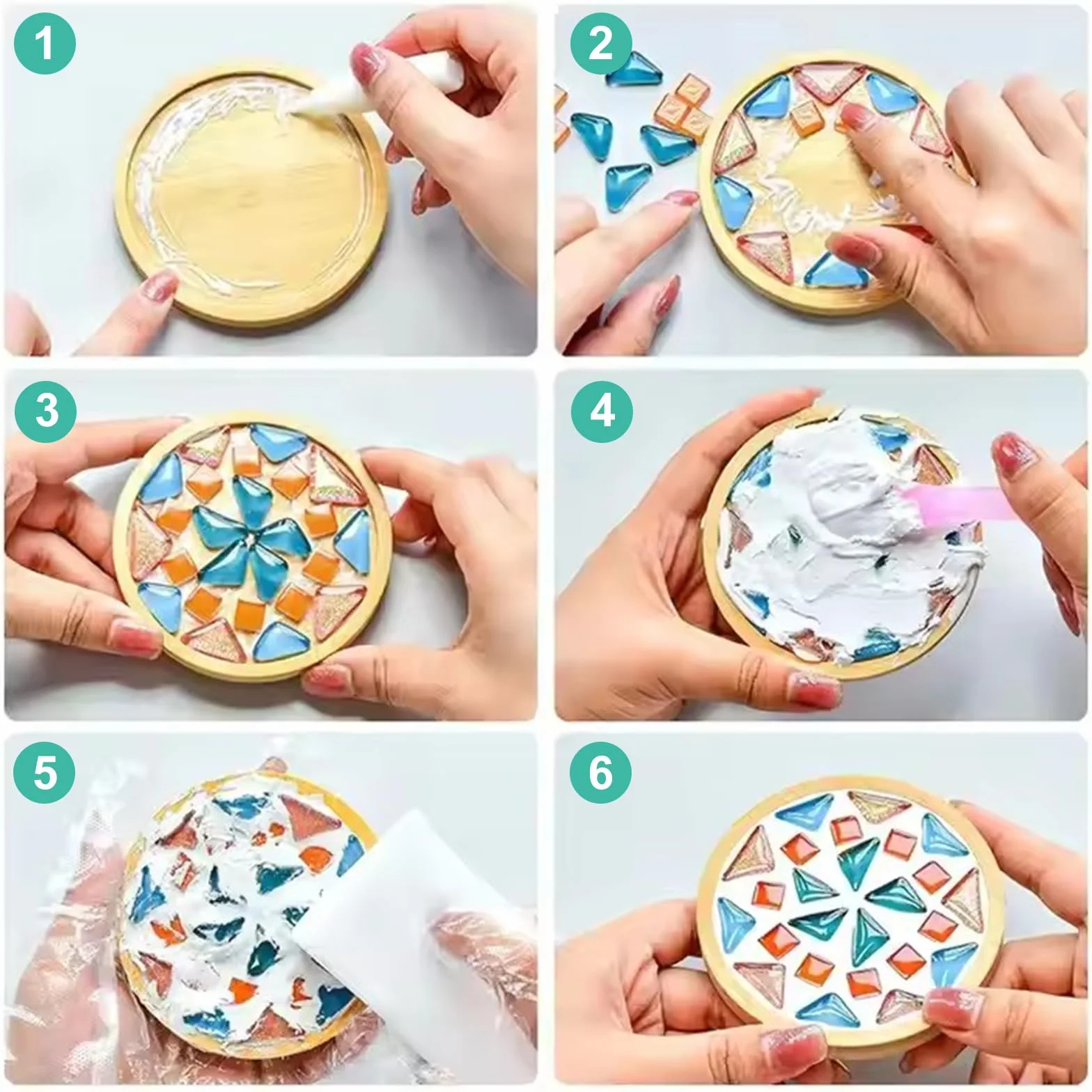 1

2

3

4

5

6