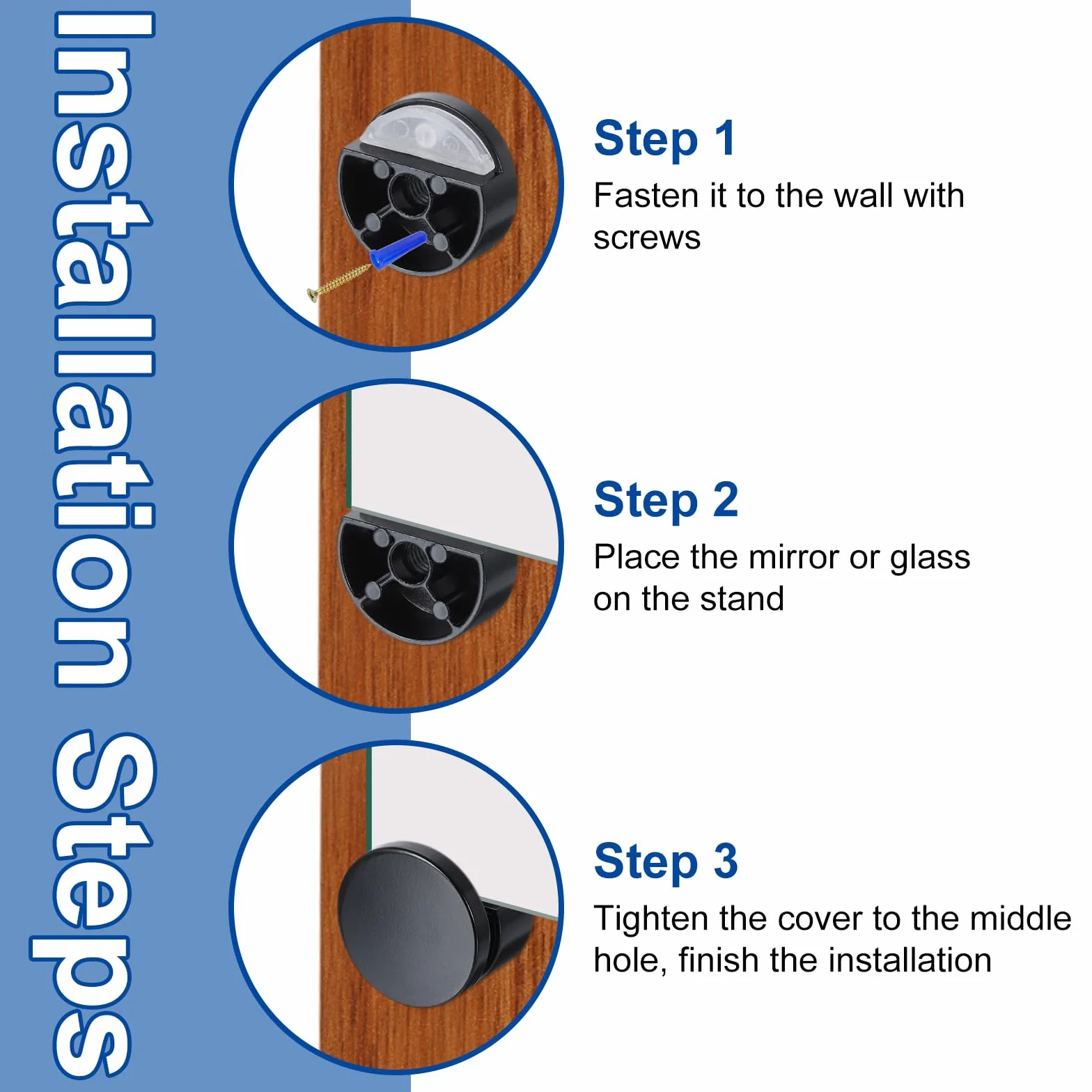 Installation Steps

Step 1
Fasten it to the wall with screws

Step 2
Place the mirror or glass on the stand

Step 3
Tighten the cover to the middle hole, finish the installation