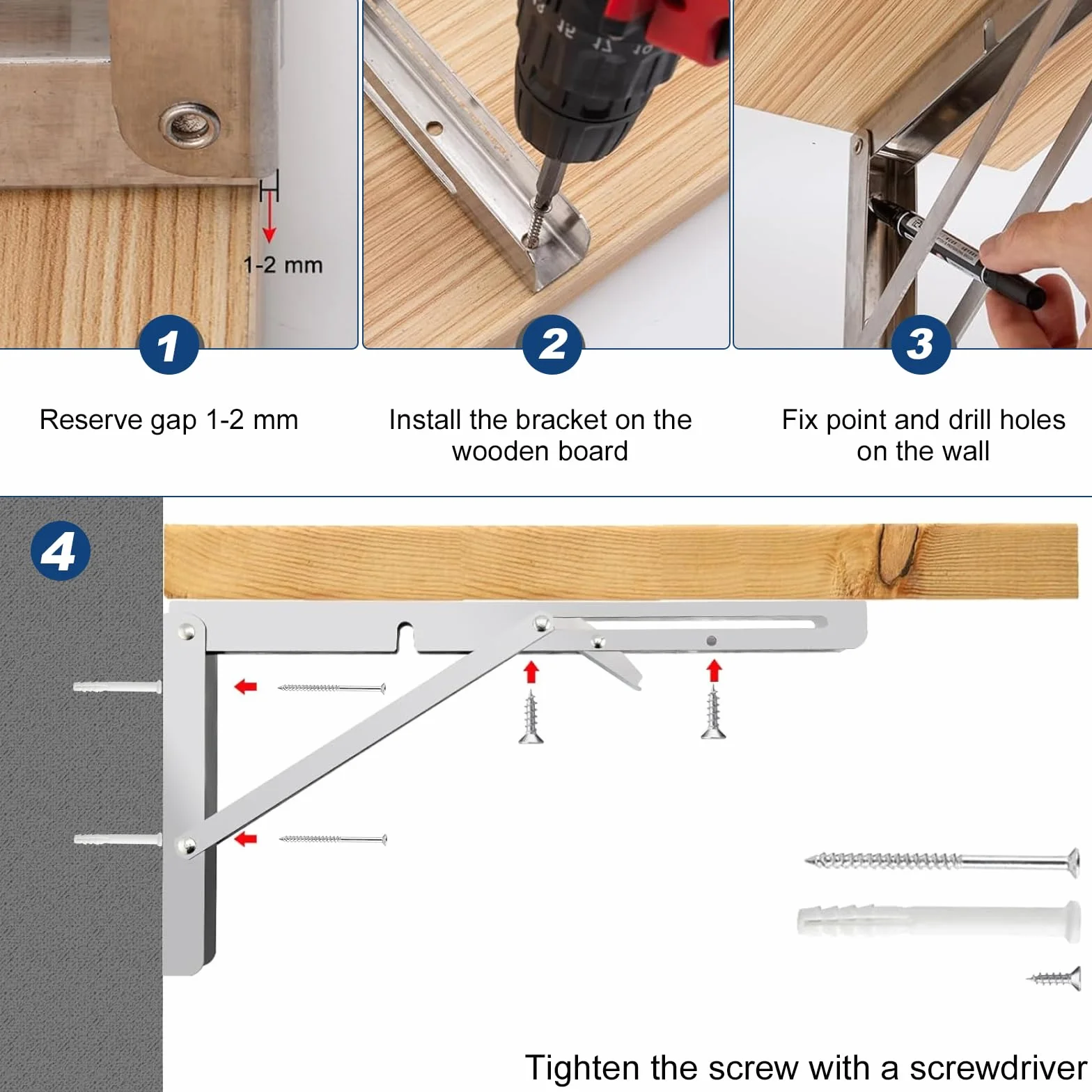 1-2 mm

1

Reserve gap 1-2 mm

2

Install the bracket on the wooden board

3

Fix point and drill holes on the wall

4

Tighten the screw with a screwdriver