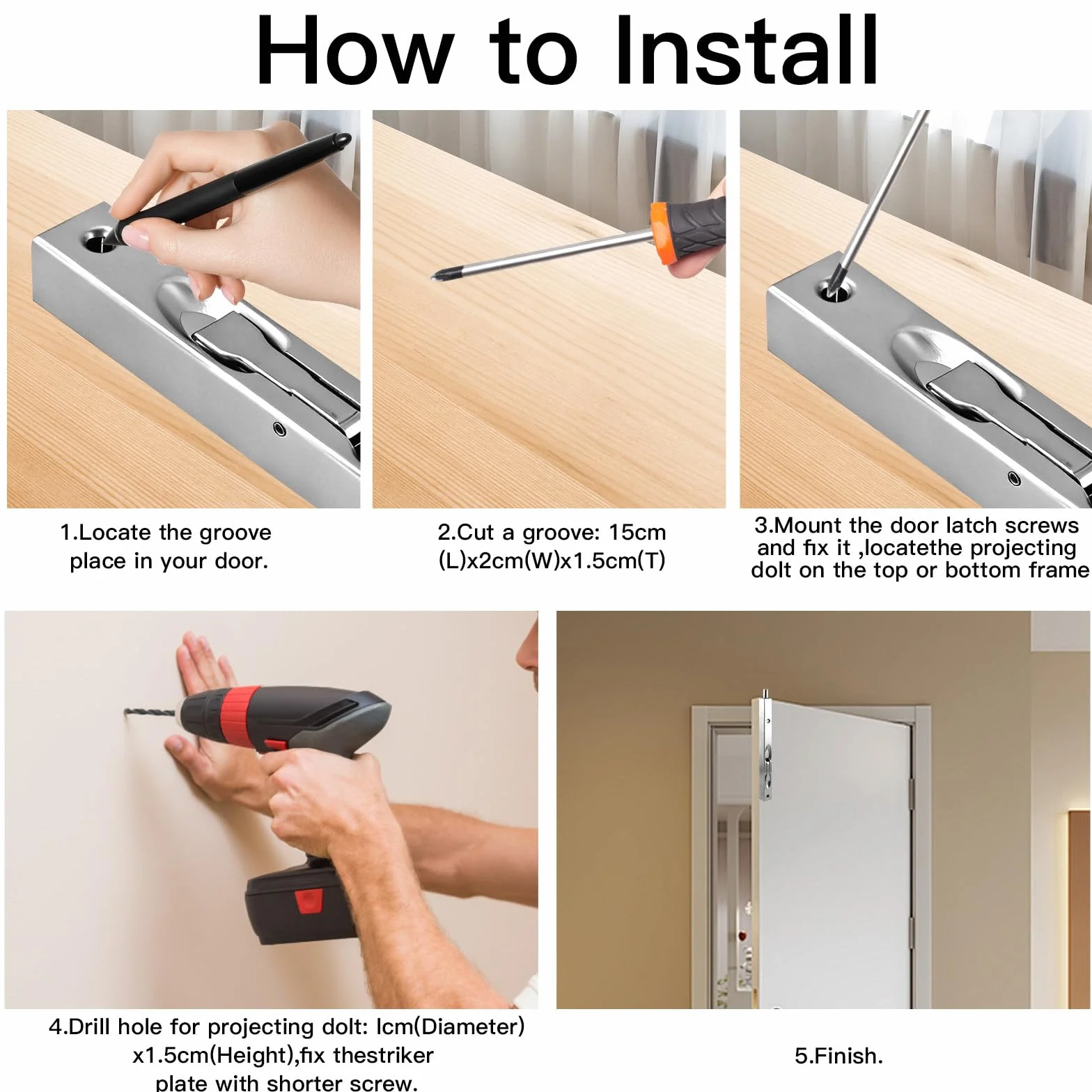 How to Install

1.Locate the groove place in your door.

2.Cut a groove: 15cm (L)x2cm(W)x1.5cm(T)

3.Mount the door latch screws and fix it ,locatethe projecting dolt on the top or bottom frame

4.Drill hole for projecting dolt: lcm(Diameter) x1.5cm(Height),fix thestriker plate with shorter screw.

5.Finish.