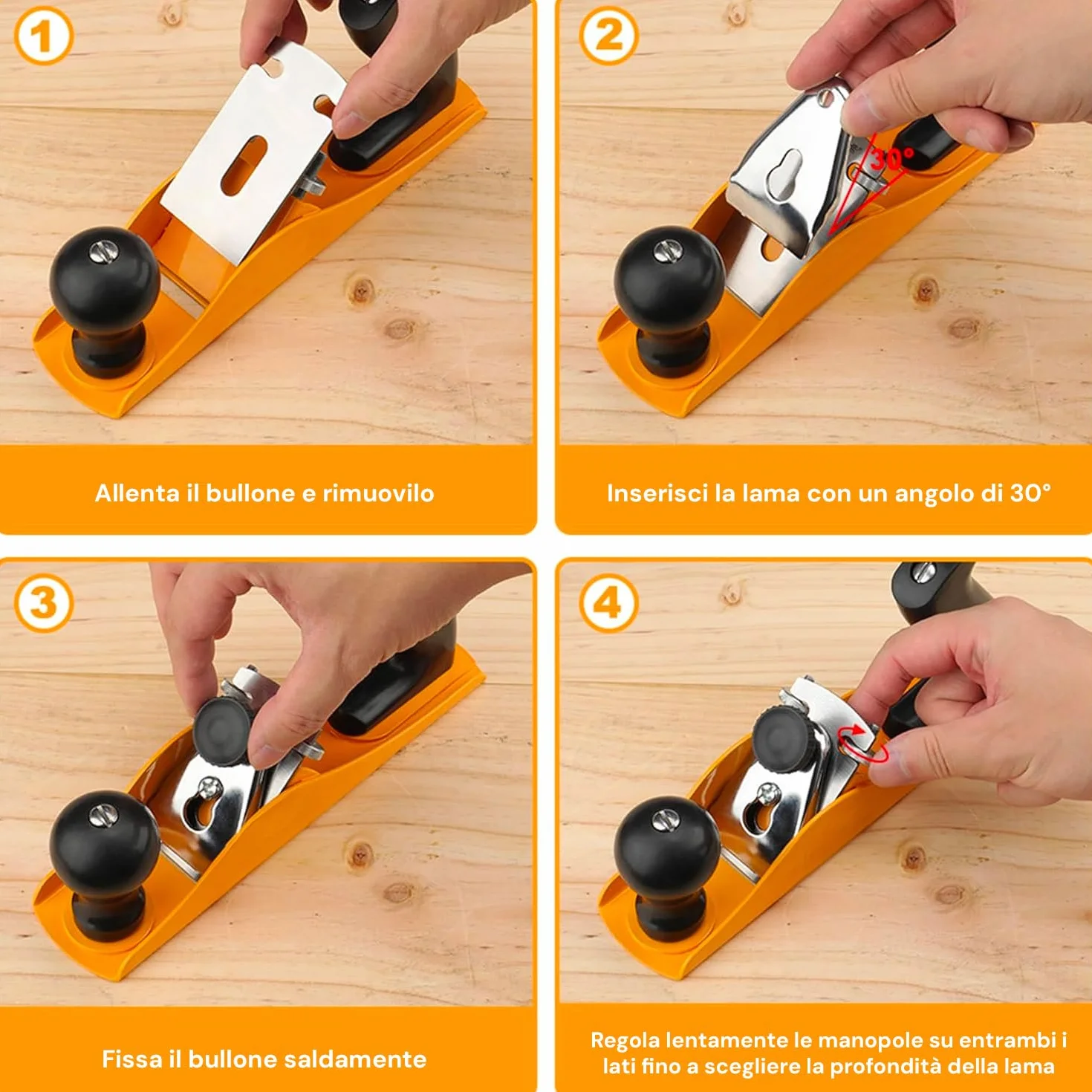 1

Allenta il bullone e rimuovilo

2

30°

Inserisci la lama con un angolo di 30°

3

Fissa il bullone saldamente

4

Regola lentamente le manopole su entrambi i lati fino a scegliere la profondità della lama