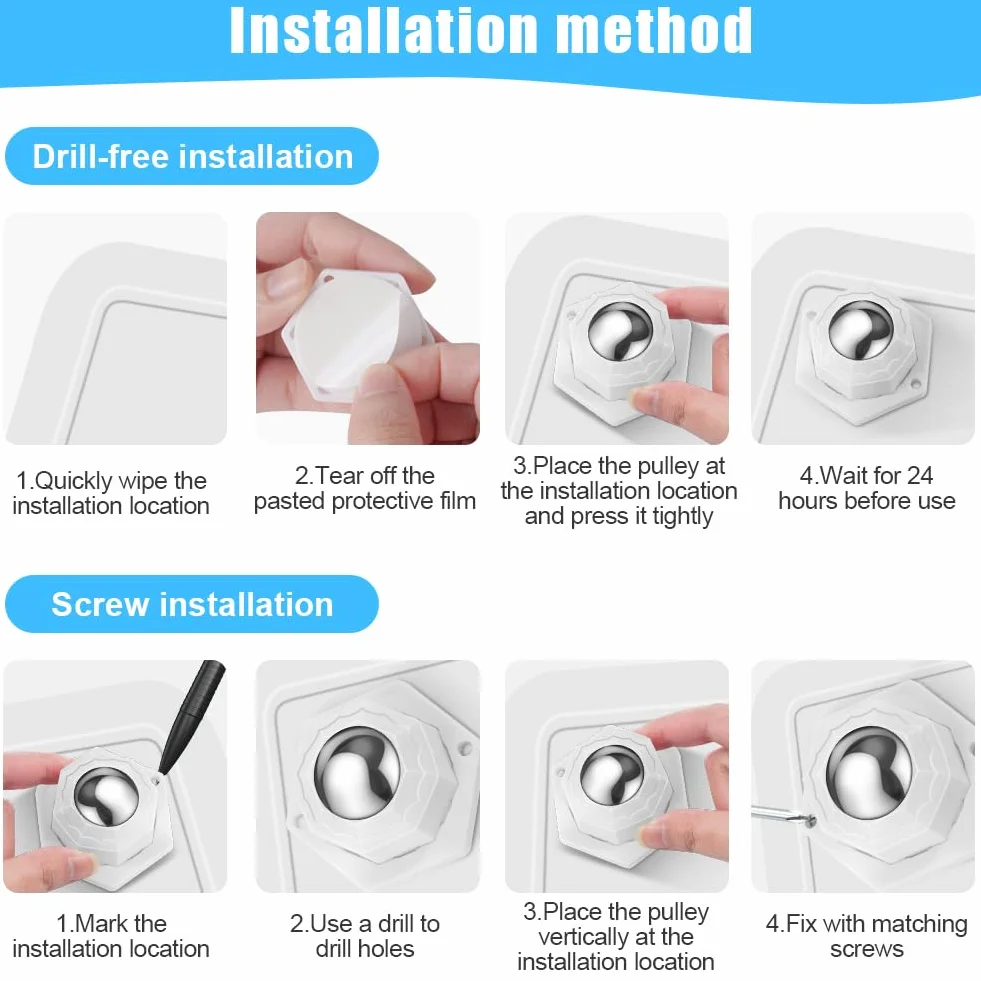 Installation method

Drill-free installation

1.Quickly wipe the installation location

2.Tear off the pasted protective film

3.Place the pulley at the installation location and press it tightly

4.Wait for 24 hours before use

Screw installation

1.Mark the installation location

2.Use a drill to drill holes

3.Place the pulley vertically at the installation location

4.Fix with matching screws