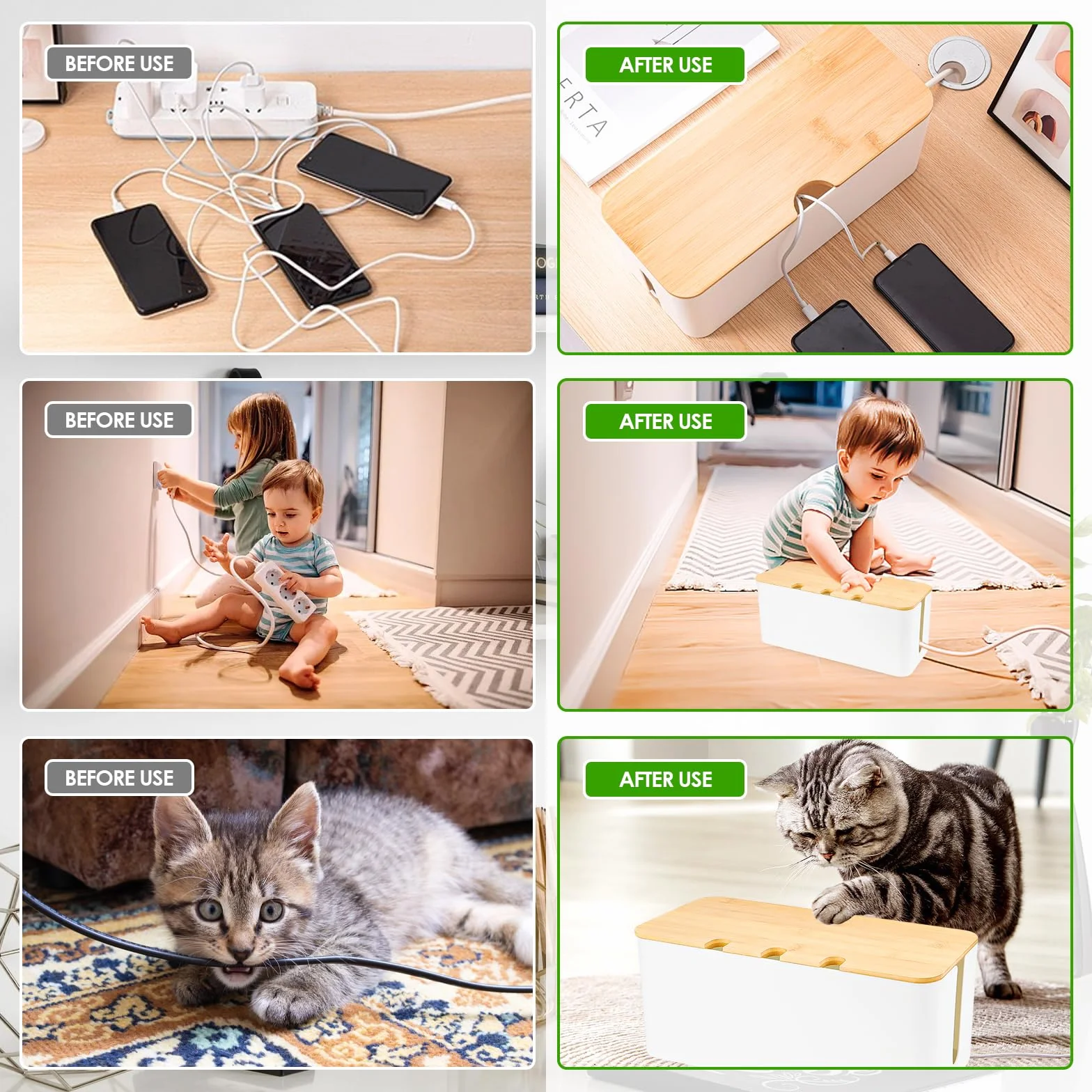 BEFORE USE

AFTER USE

ERTA

BEFORE USE

AFTER USE

BEFORE USE

AFTER USE