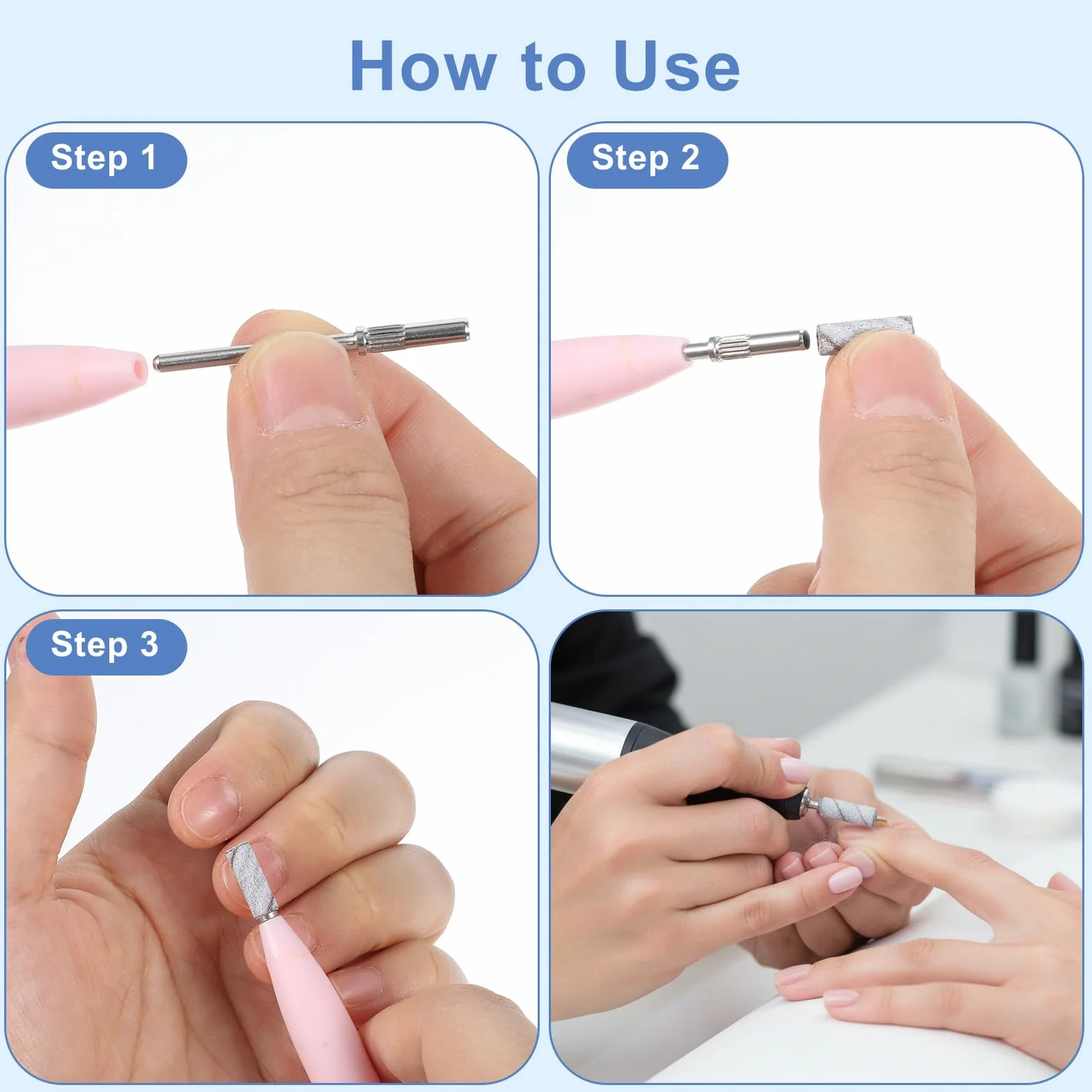 How to Use

Step 1

Step 2

Step 3