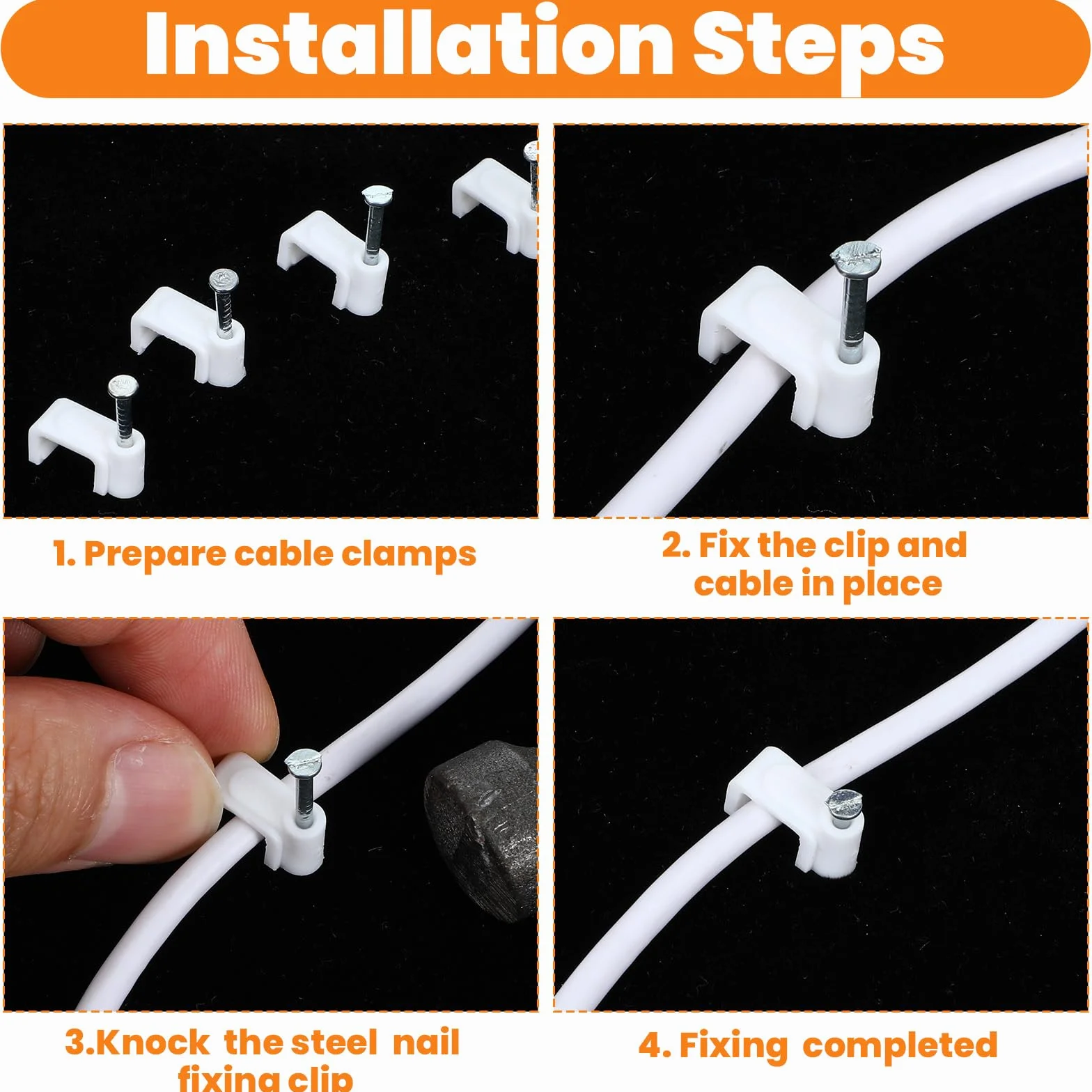 Installation Steps

1. Prepare cable clamps

2. Fix the clip and cable in place

3.Knock the steel nail fixing clip

4. Fixing completed