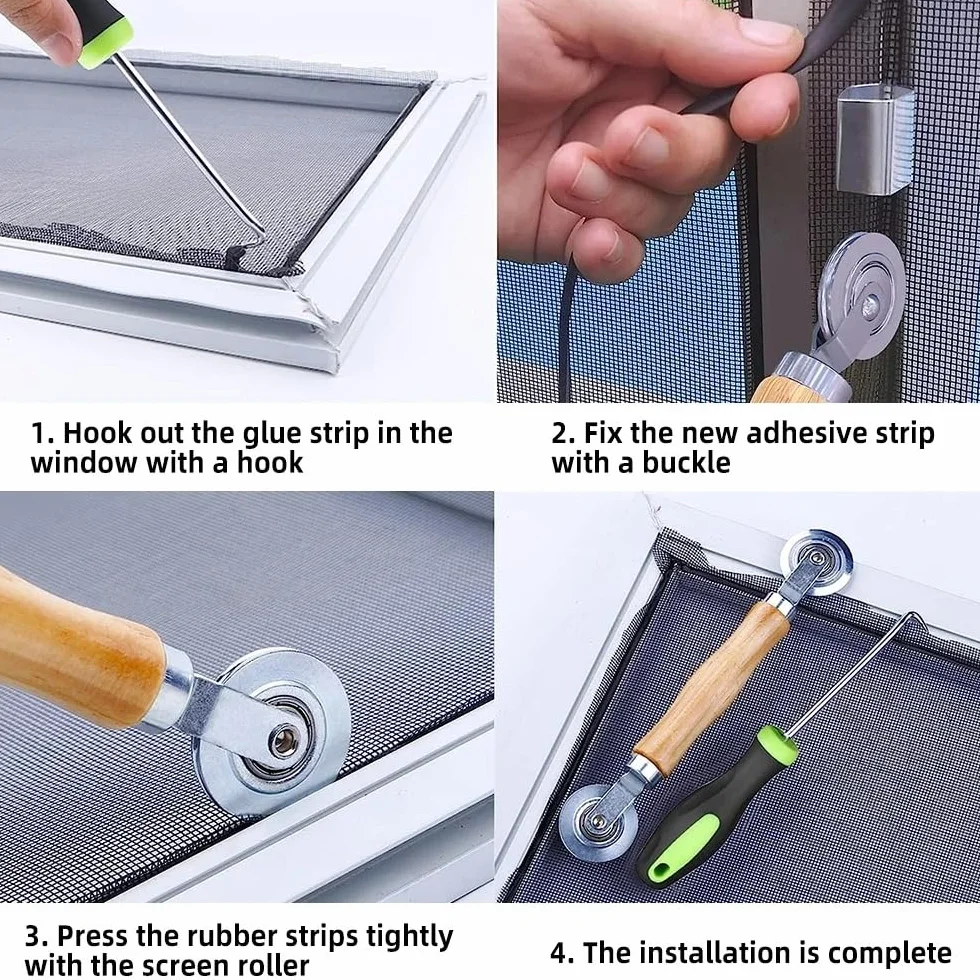 1. Hook out the glue strip in the window with a hook

2. Fix the new adhesive strip with a buckle

3. Press the rubber strips tightly with the screen roller

4. The installation is complete