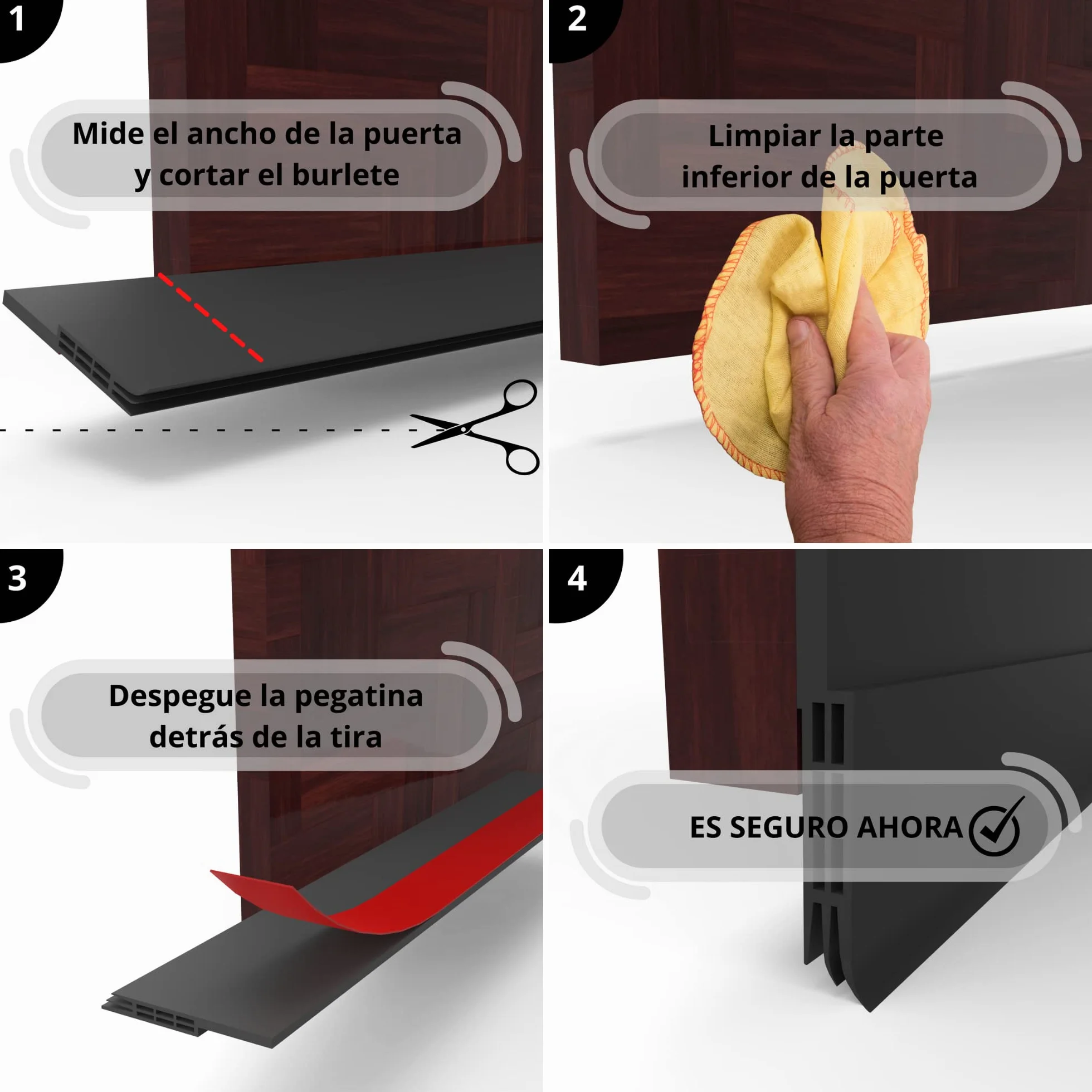 1

Mide el ancho de la puerta y cortar el burlete

2

Limpiar la parte inferior de la puerta

3

Despegue la pegatina detrás de la tira

4

ES SEGURO AHORA