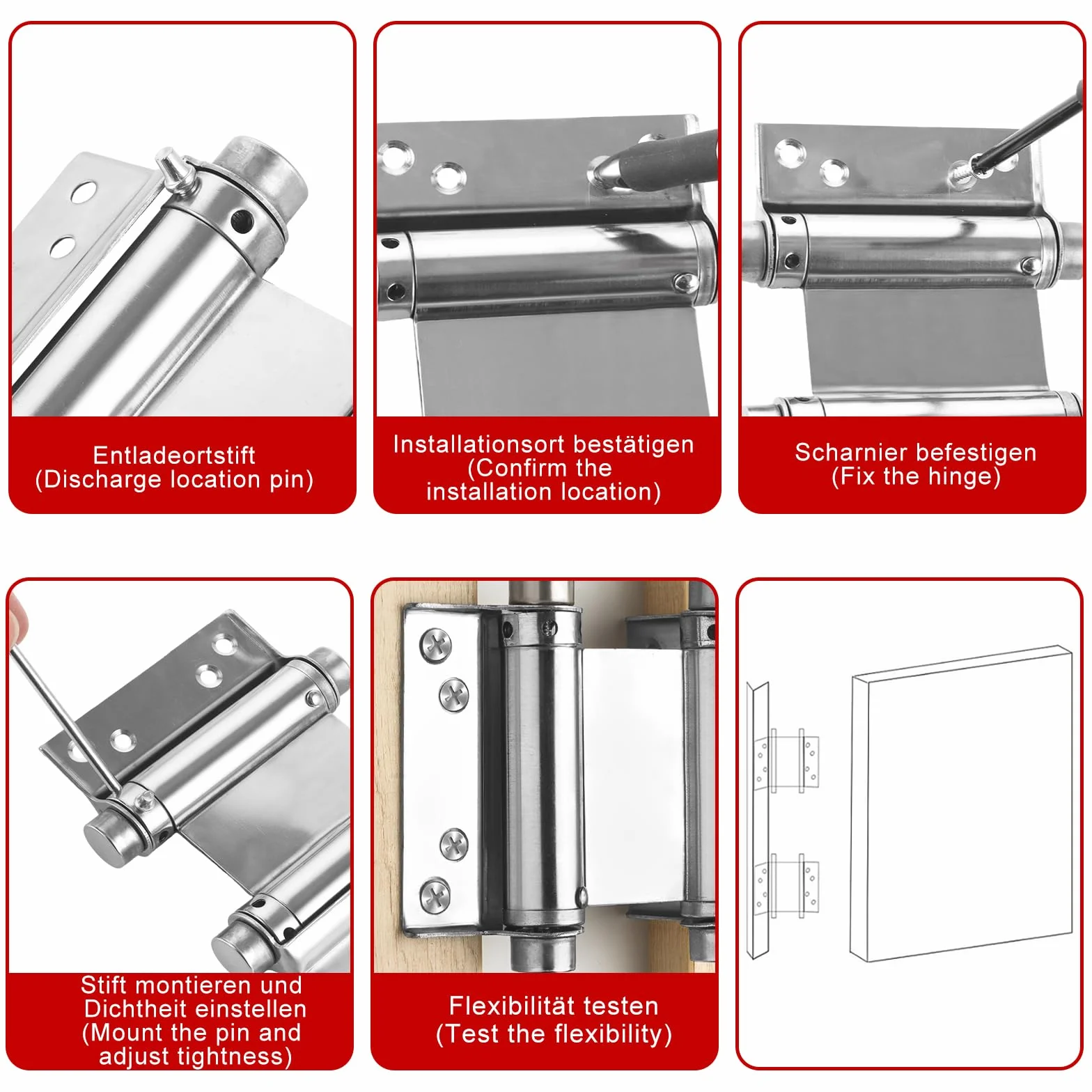 Entladeortstift
(Discharge location pin)

Installationsort bestätigen
(Confirm the
installation location)

Scharnier befestigen
(Fix the hinge)

Stift montieren und
Dichtheit einstellen
(Mount the pin and
adjust tightness)

Flexibilität testen
(Test the flexibility)