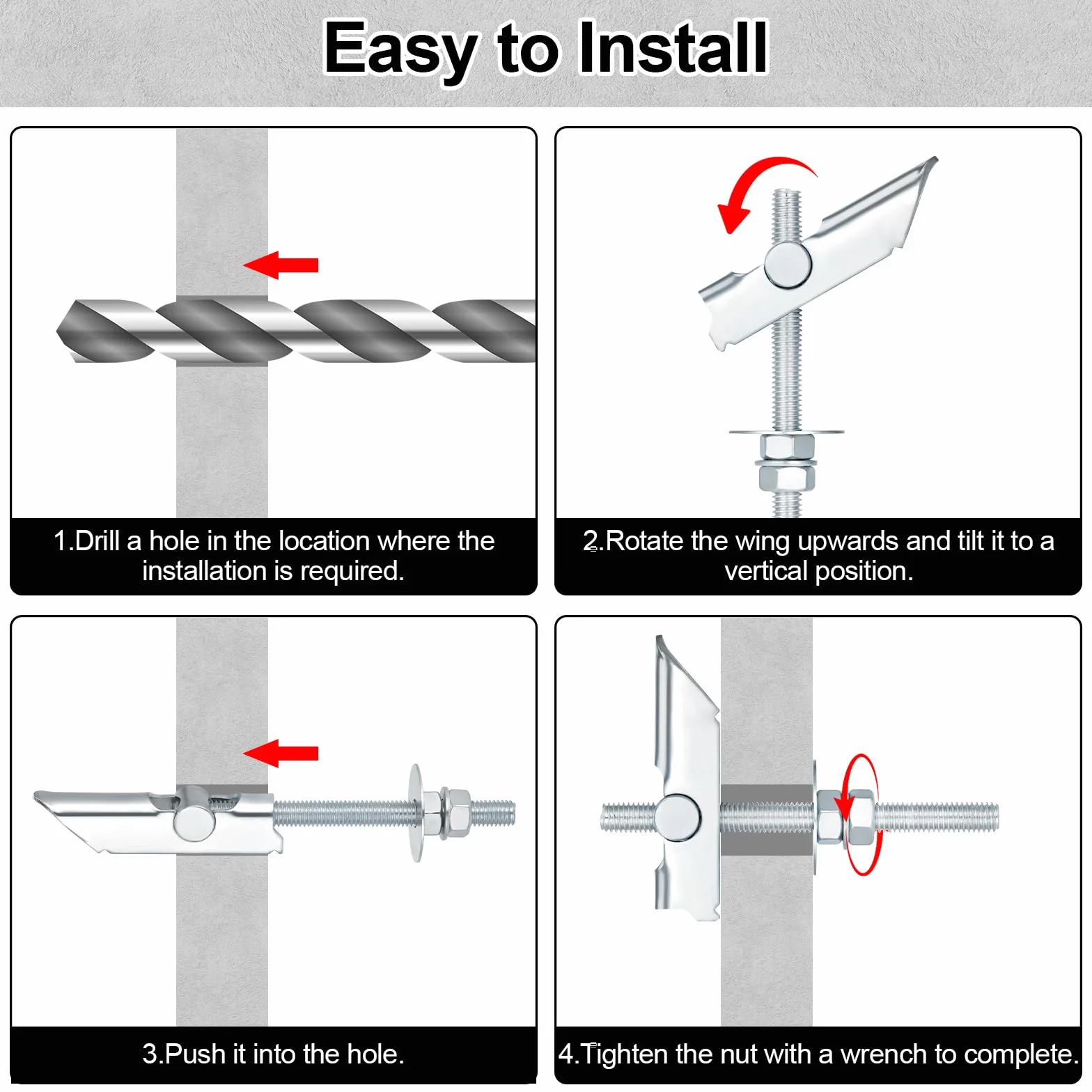 Easy to Install

1.Drill a hole in the location where the installation is required.

2.Rotate the wing upwards and tilt it to a vertical position.

3.Push it into the hole.

4.Tighten the nut with a wrench to complete.