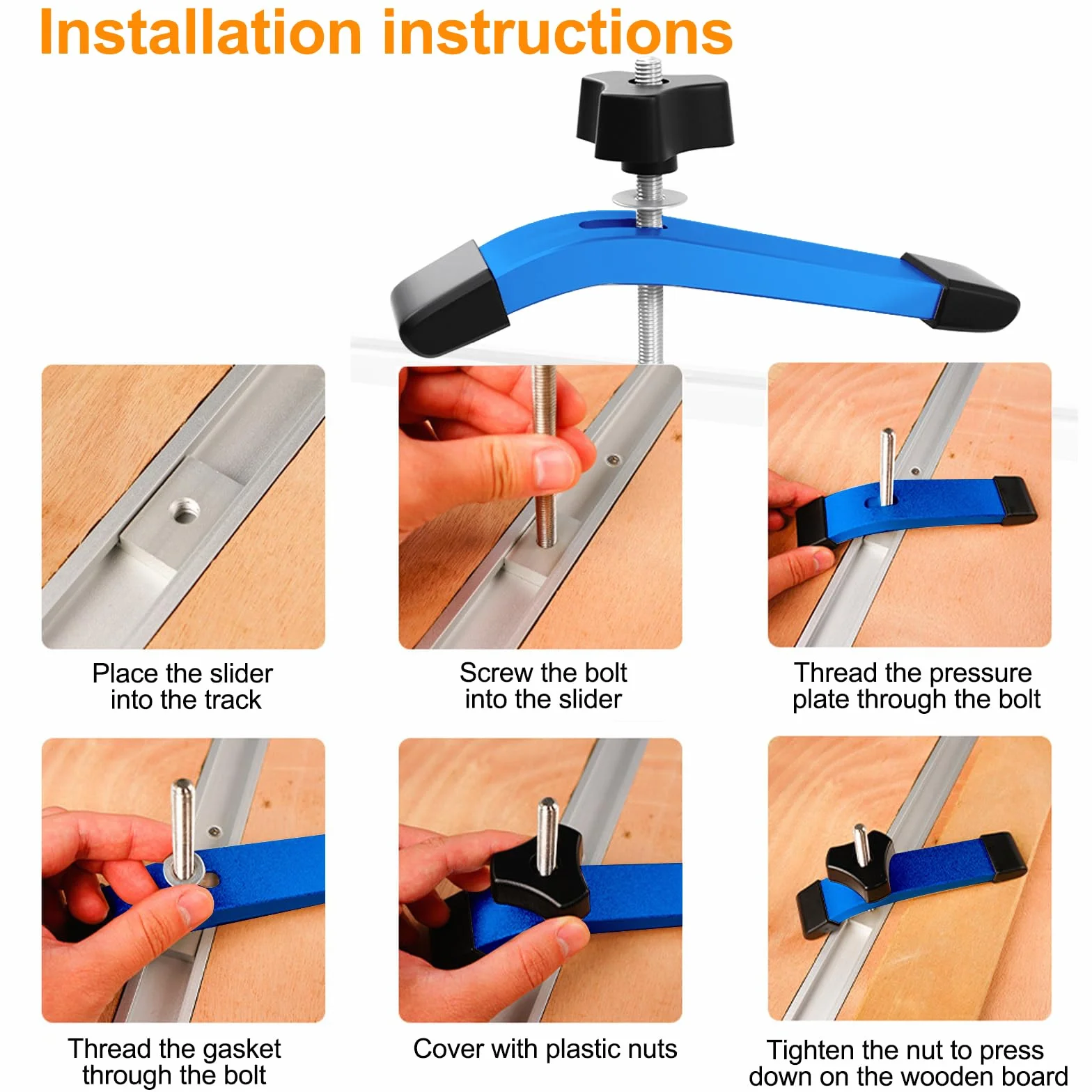 Installation instructions

Place the slider into the track

Screw the bolt into the slider

Thread the pressure plate through the bolt

Thread the gasket through the bolt

Cover with plastic nuts

Tighten the nut to press down on the wooden board