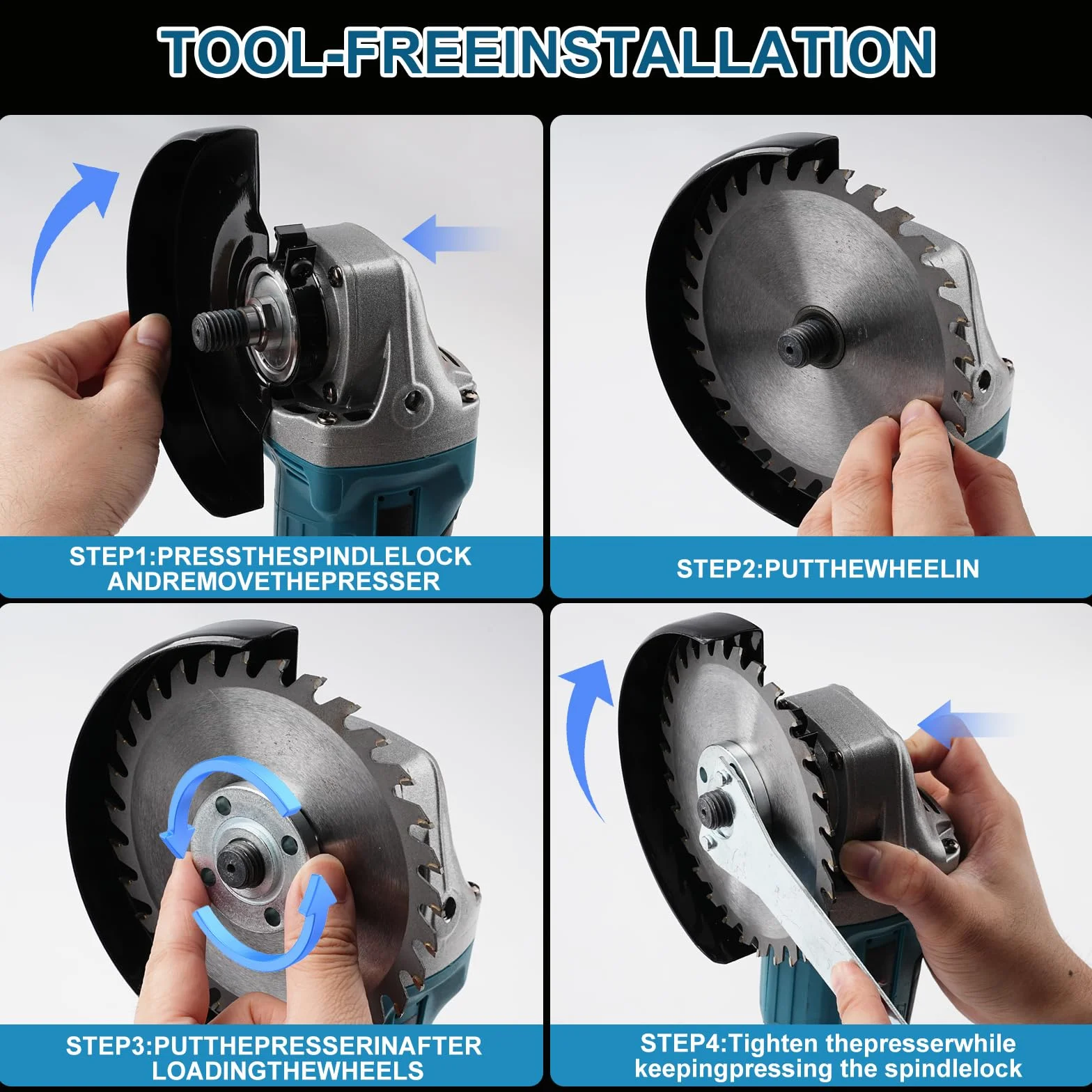 TOOL-FREEINSTALLATION

STEP1:PRESSTHESPINDLELOCK ANDREMOVETHEPRESSER

STEP2:PUTTHEWHEELIN

STEP3:PUTTHEPRESSERINAFTER LOADINGTHEWHEELS

STEP4:Tighten thepresserwhile keepingpressing the spindlelock