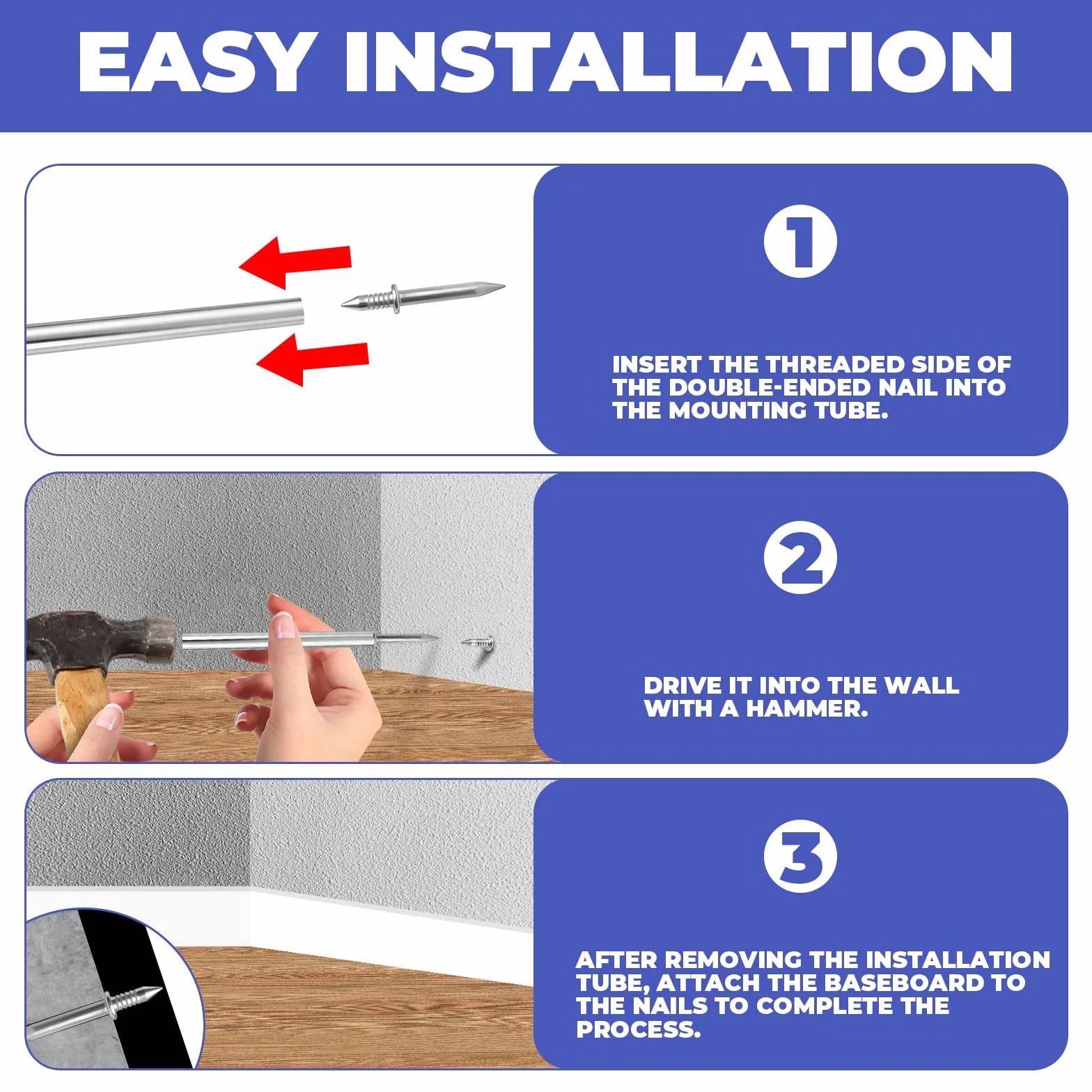 EASY INSTALLATION

1

INSERT THE THREADED SIDE OF THE DOUBLE-ENDED NAIL INTO THE MOUNTING TUBE.

2

DRIVE IT INTO THE WALL WITH A HAMMER.

3

AFTER REMOVING THE INSTALLATION TUBE, ATTACH THE BASEBOARD TO THE NAILS TO COMPLETE THE PROCESS.