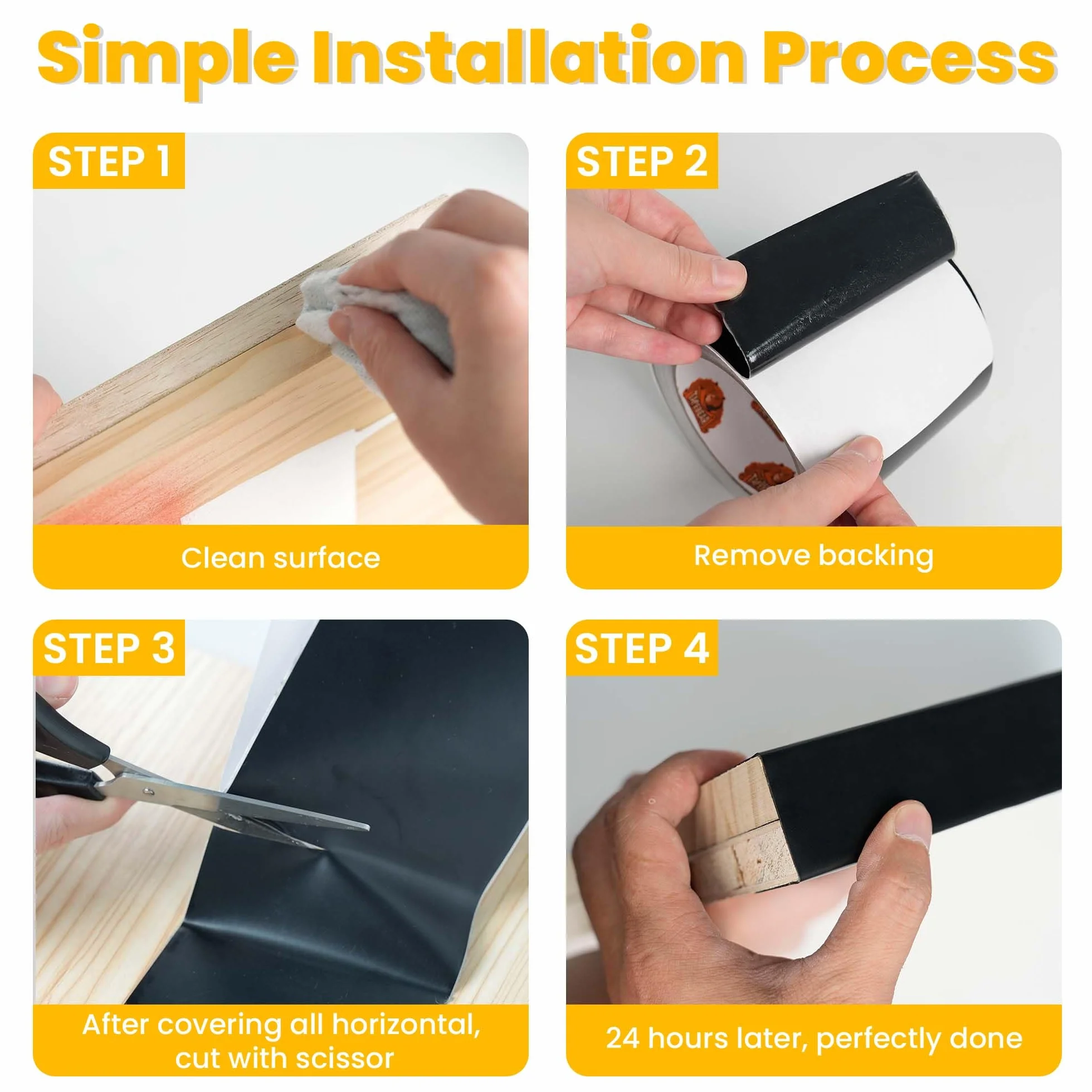 Simple Installation Process

STEP 1

Clean surface

STEP 2

Remove backing

STEP 3

After covering all horizontal, cut with scissor

STEP 4

24 hours later, perfectly done