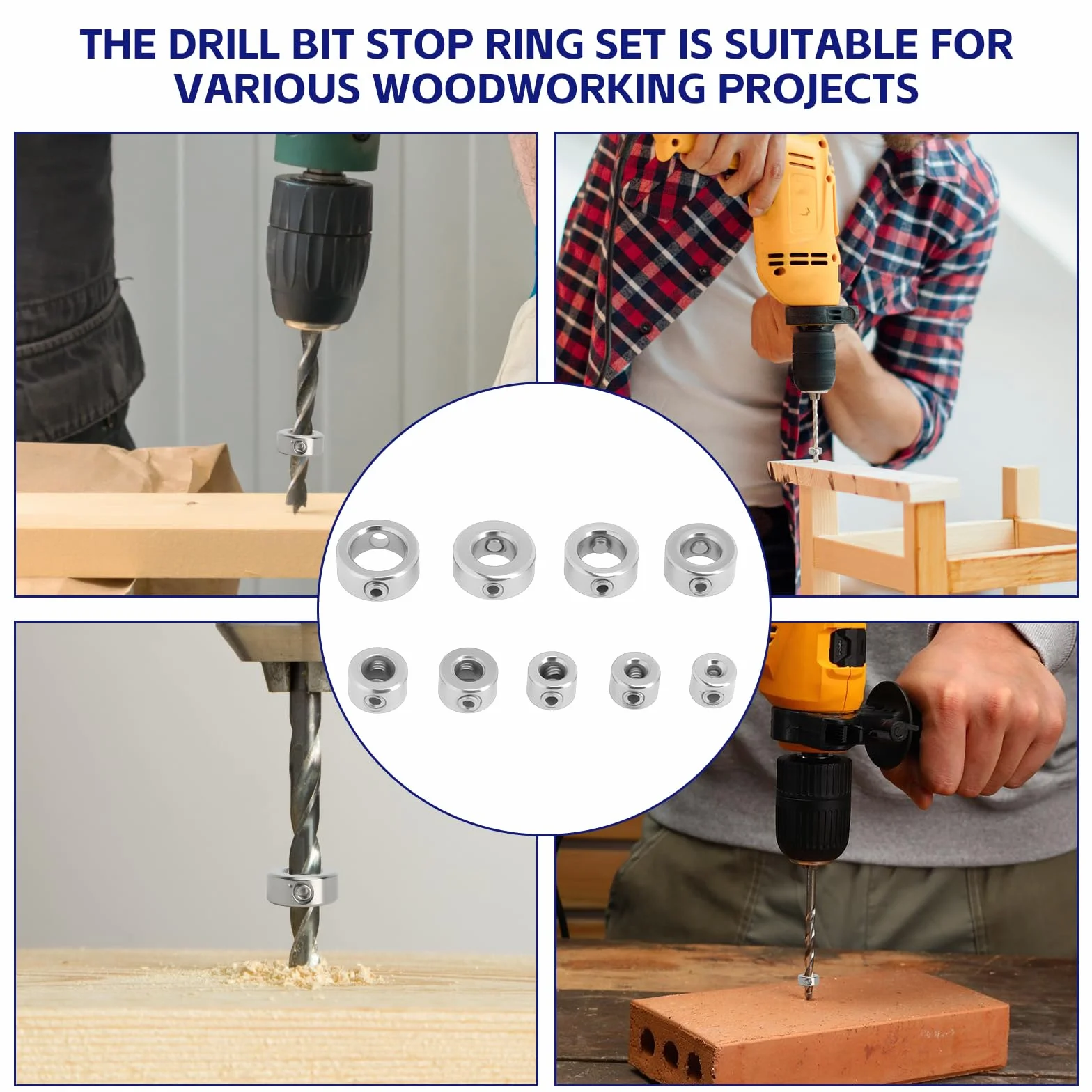 THE DRILL BIT STOP RING SET IS SUITABLE FOR VARIOUS WOODWORKING PROJECTS