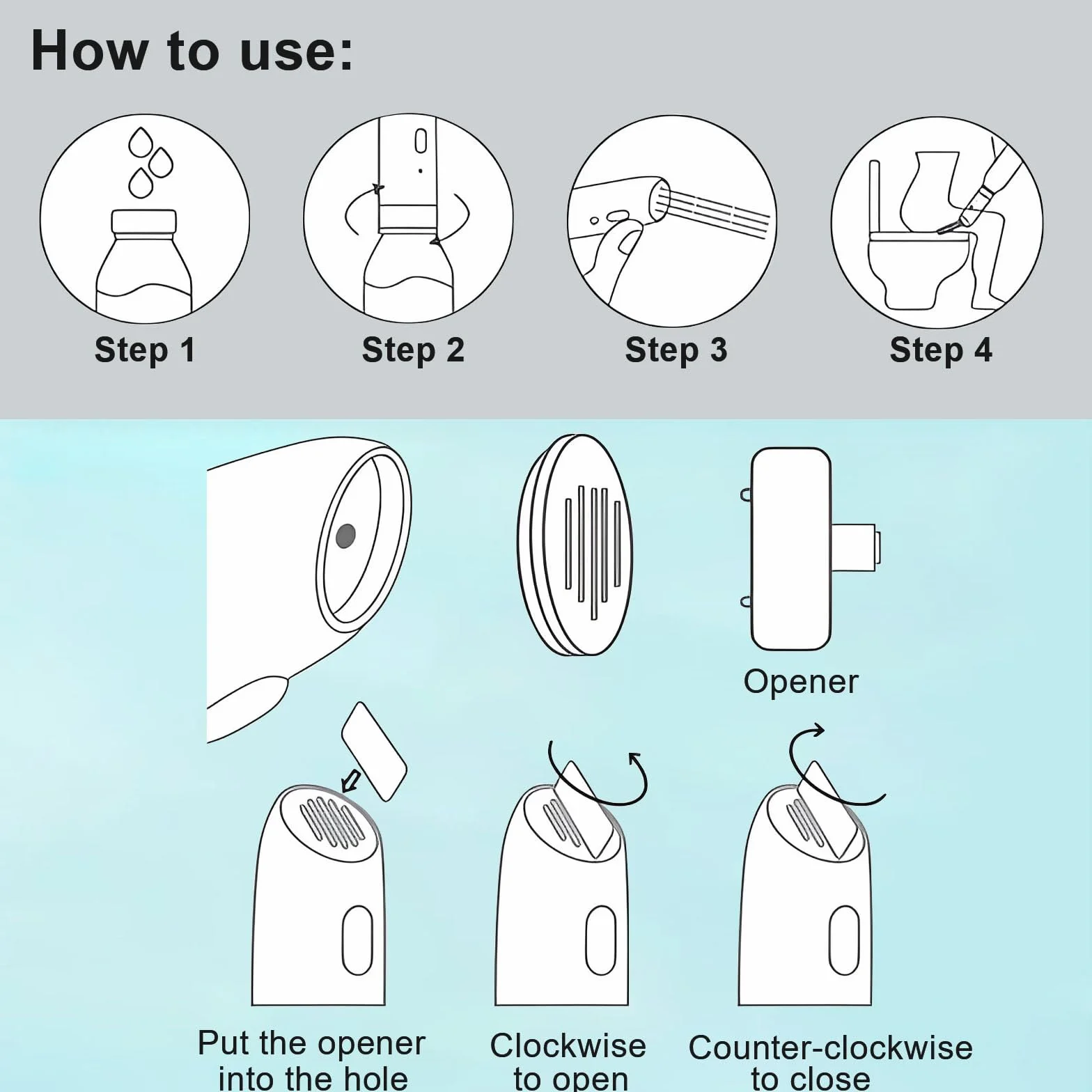 How to use:

Step 1

Step 2

Step 3

Step 4

Opener

Put the opener into the hole

Clockwise to open

Counter-clockwise to close