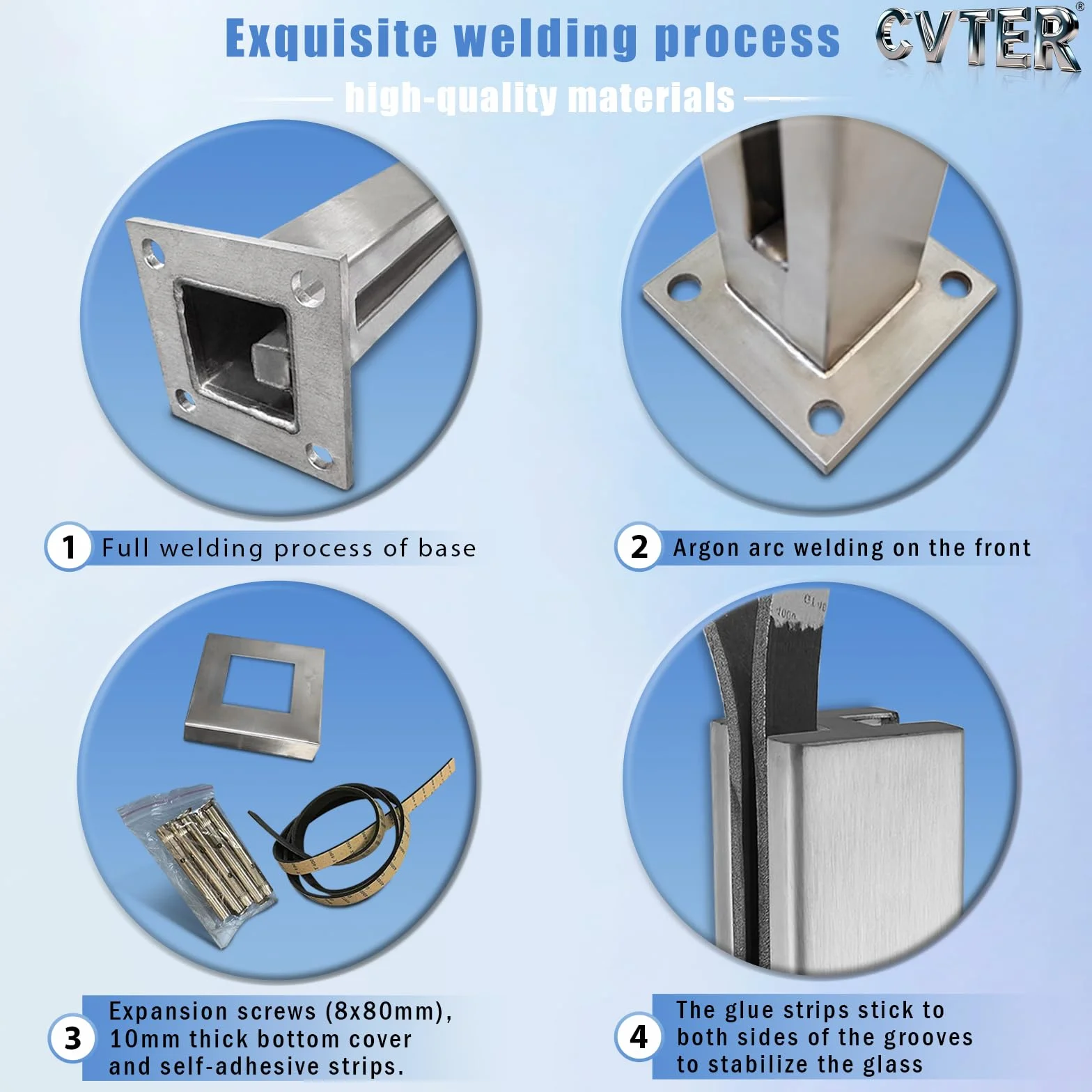 Exquisite welding process

CVTER®

high-quality materials

1 Full welding process of base

2 Argon arc welding on the front

3 Expansion screws (8x80mm), 10mm thick bottom cover and self-adhesive strips.

4 The glue strips stick to both sides of the grooves to stabilize the glass