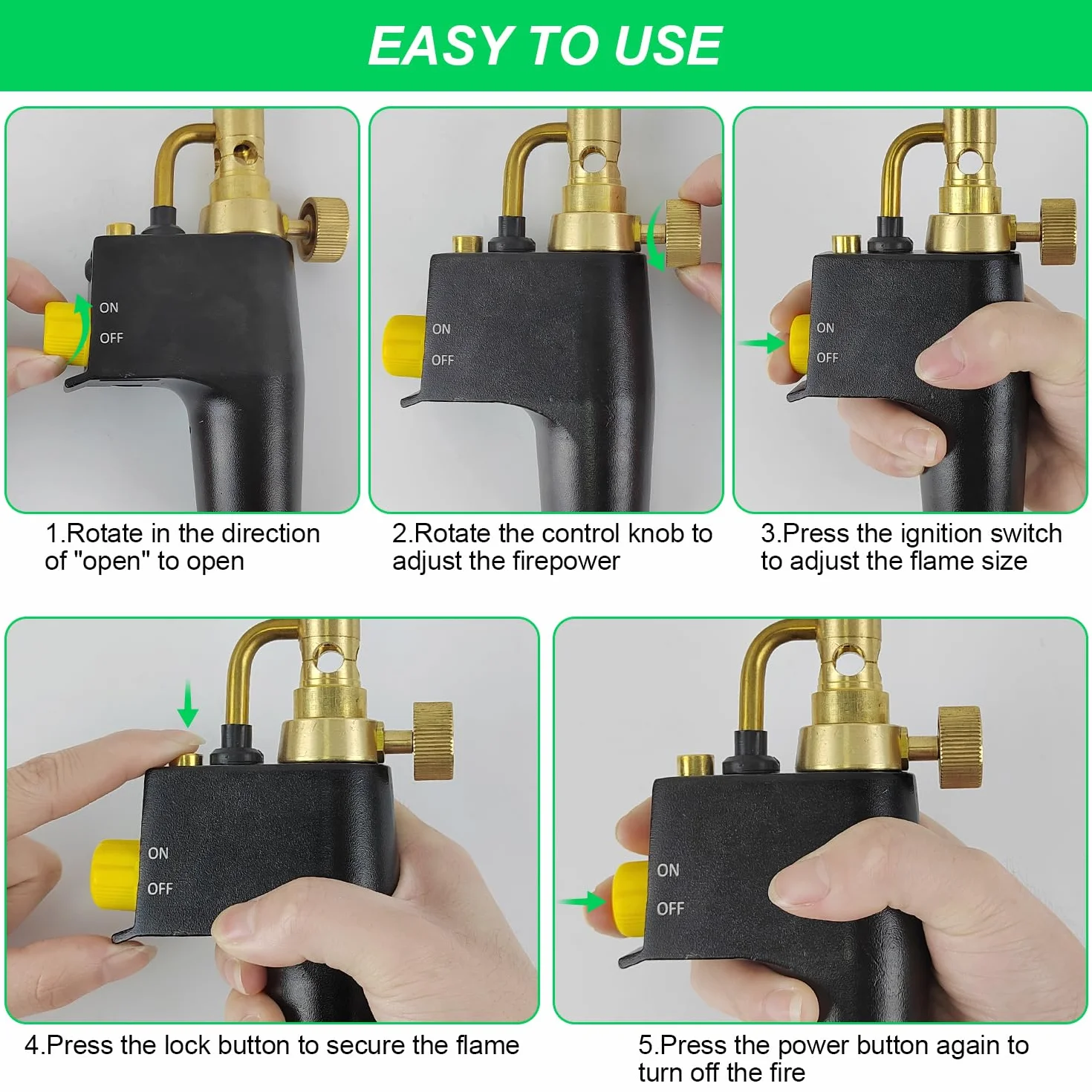 EASY TO USE

ON
OFF

1.Rotate in the direction of "open" to open

ON
OFF

2.Rotate the control knob to adjust the firepower

ON
OFF

3.Press the ignition switch to adjust the flame size

ON
OFF

4.Press the lock button to secure the flame

ON
OFF

5.Press the power button again to turn off the fire