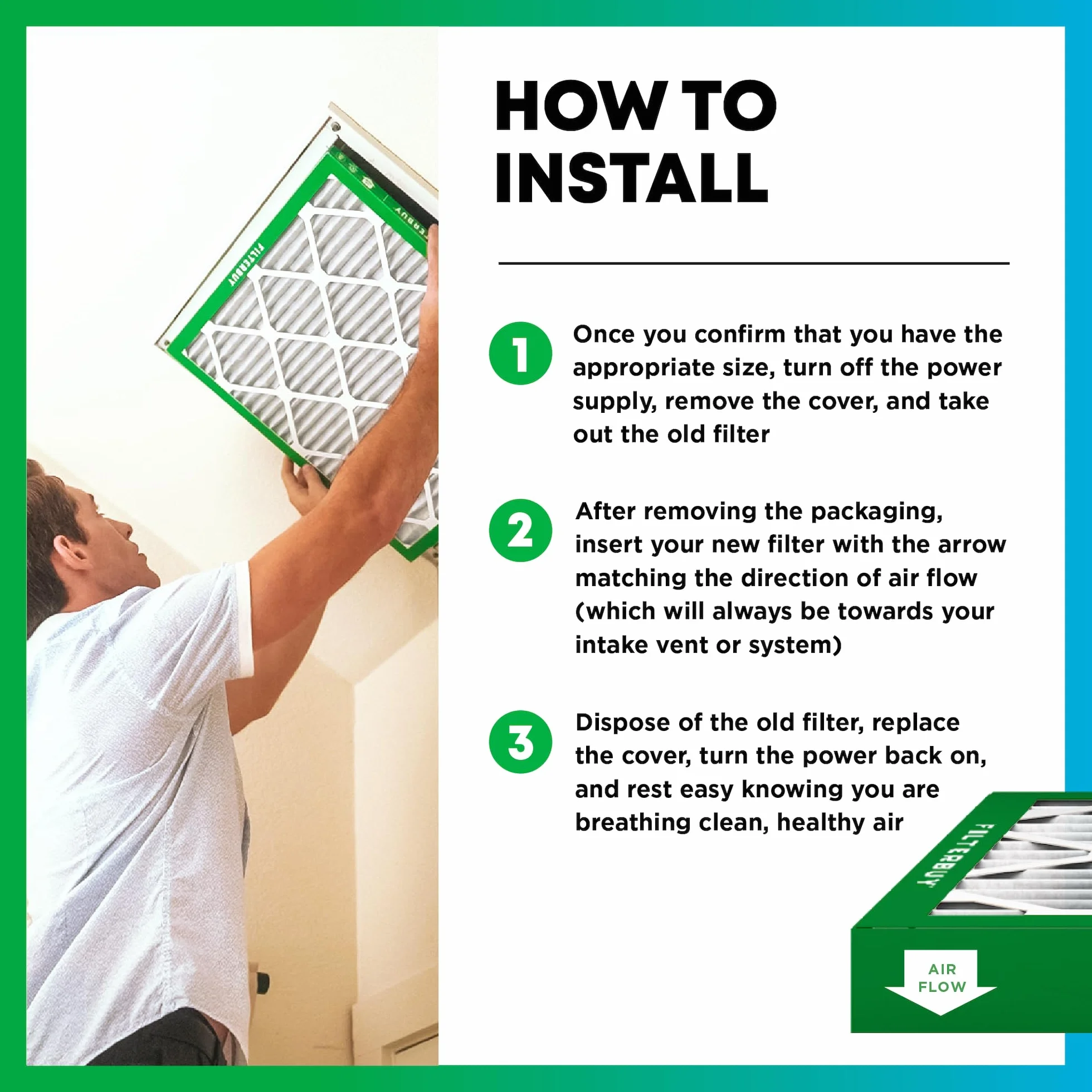 FILTERBUY

FILTERBUY

HOW TO INSTALL

1 Once you confirm that you have the appropriate size, turn off the power supply, remove the cover, and take out the old filter

2 After removing the packaging, insert your new filter with the arrow matching the direction of air flow (which will always be towards your intake vent or system)

3 Dispose of the old filter, replace the cover, turn the power back on, and rest easy knowing you are breathing clean, healthy air

FILTERBUY

AIR FLOW