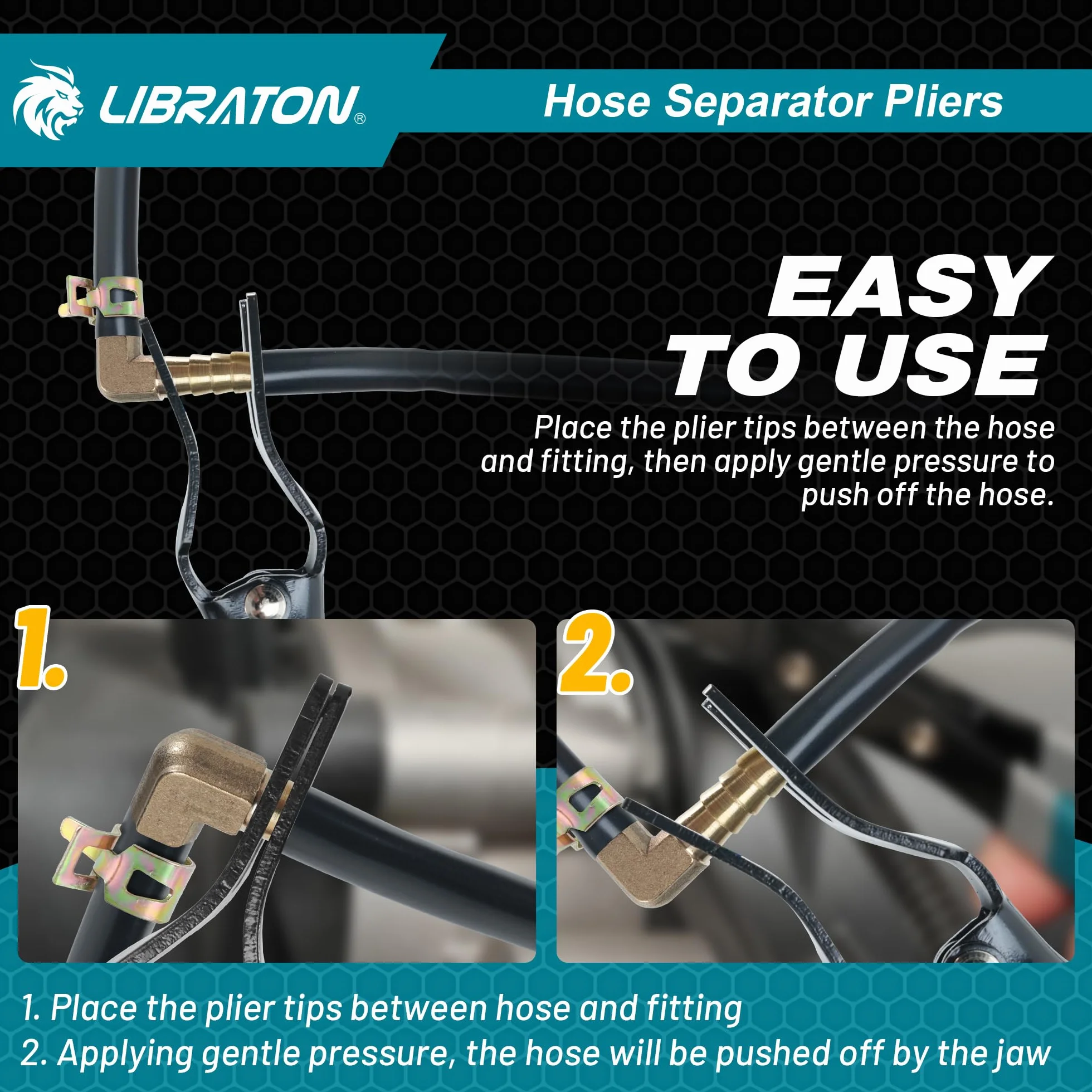 LIBRATON®

Hose Separator Pliers

EASY TO USE

Place the plier tips between the hose and fitting, then apply gentle pressure to push off the hose.

1.

2.

1. Place the plier tips between hose and fitting
2. Applying gentle pressure, the hose will be pushed off by the jaw