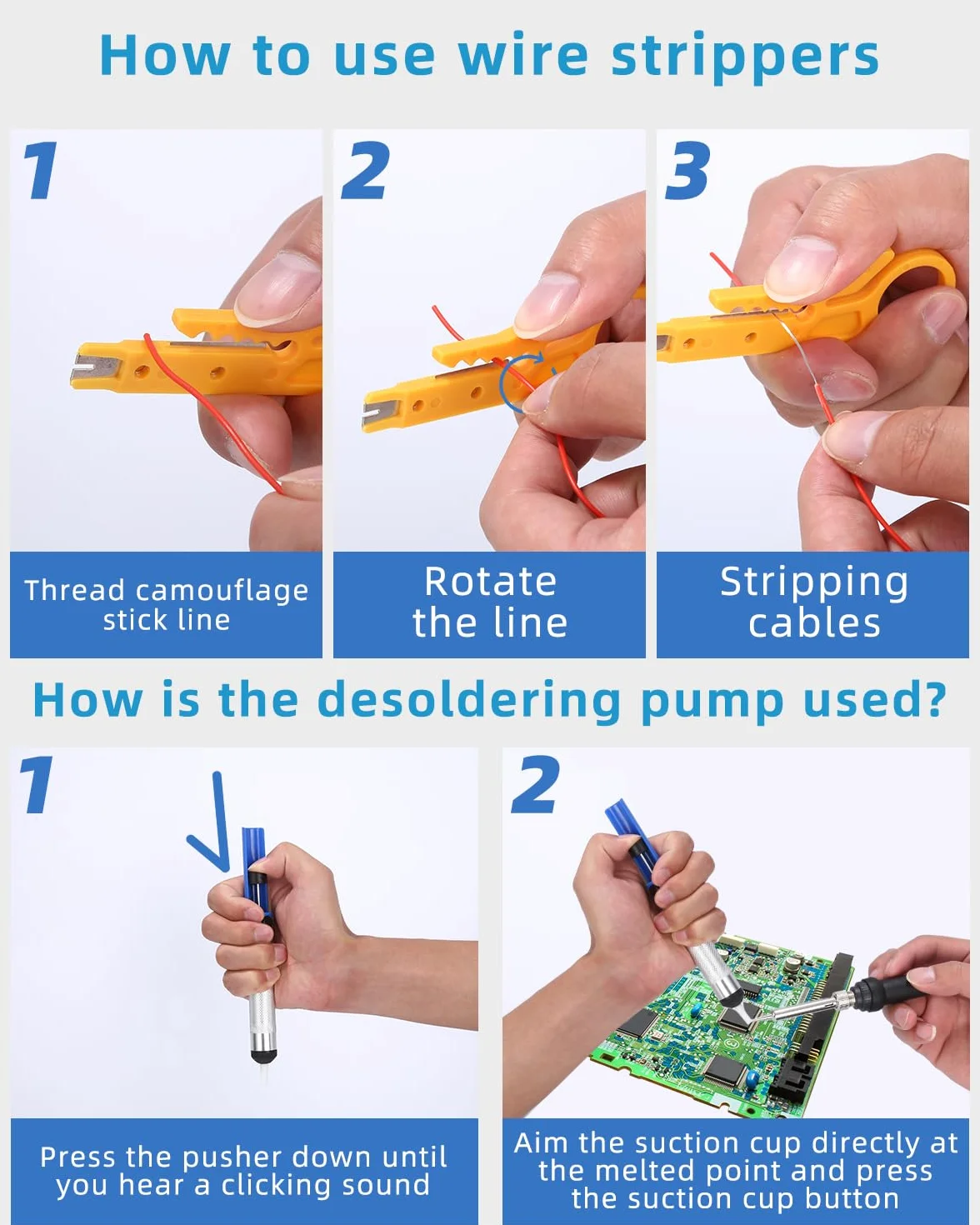 How to use wire strippers

1

Thread camouflage stick line

2

Rotate the line

3

Stripping cables

How is the desoldering pump used?

1

Press the pusher down until you hear a clicking sound

2

Aim the suction cup directly at the melted point and press the suction cup button