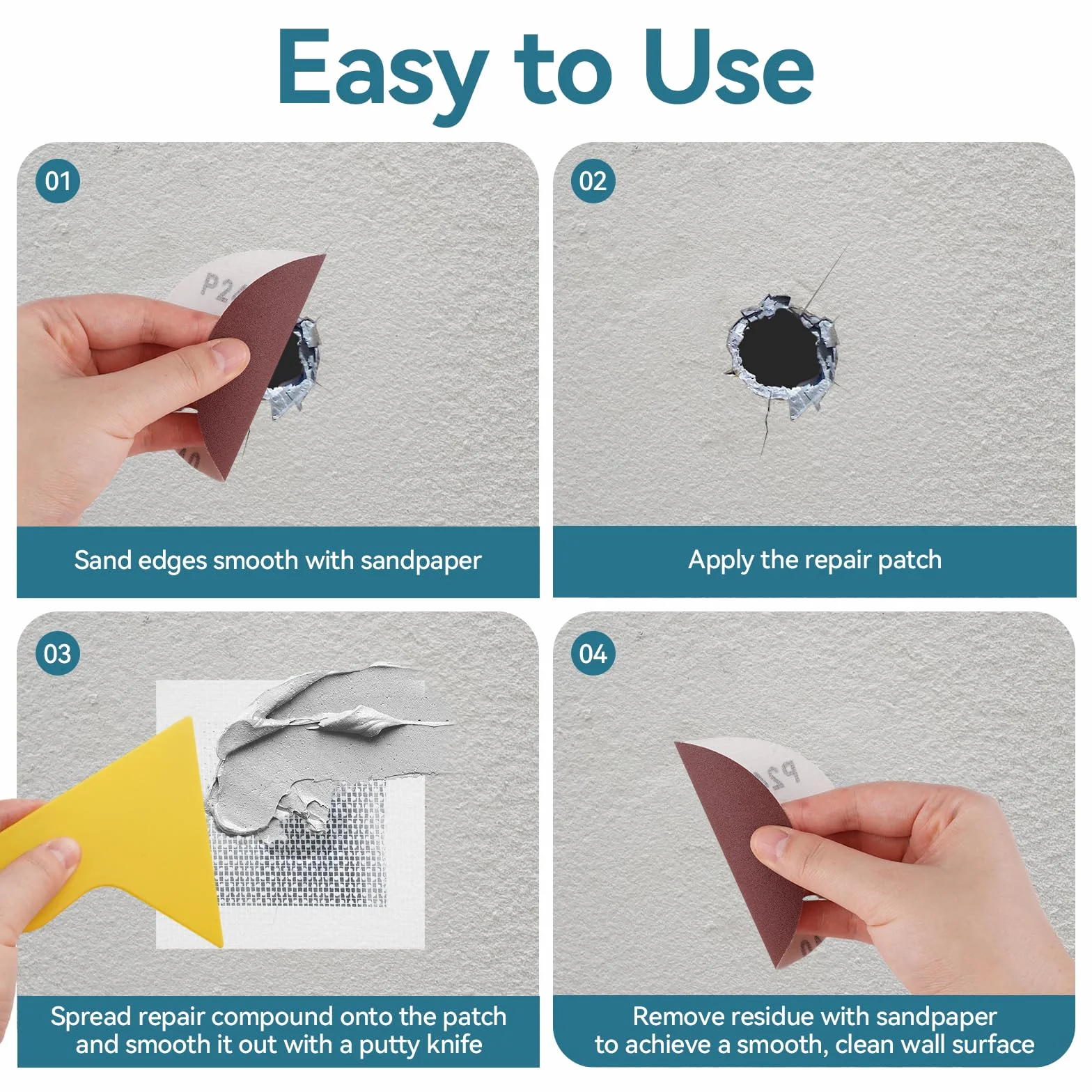 Easy to Use

01

Sand edges smooth with sandpaper

02

Apply the repair patch

03

Spread repair compound onto the patch and smooth it out with a putty knife

04

Remove residue with sandpaper to achieve a smooth, clean wall surface