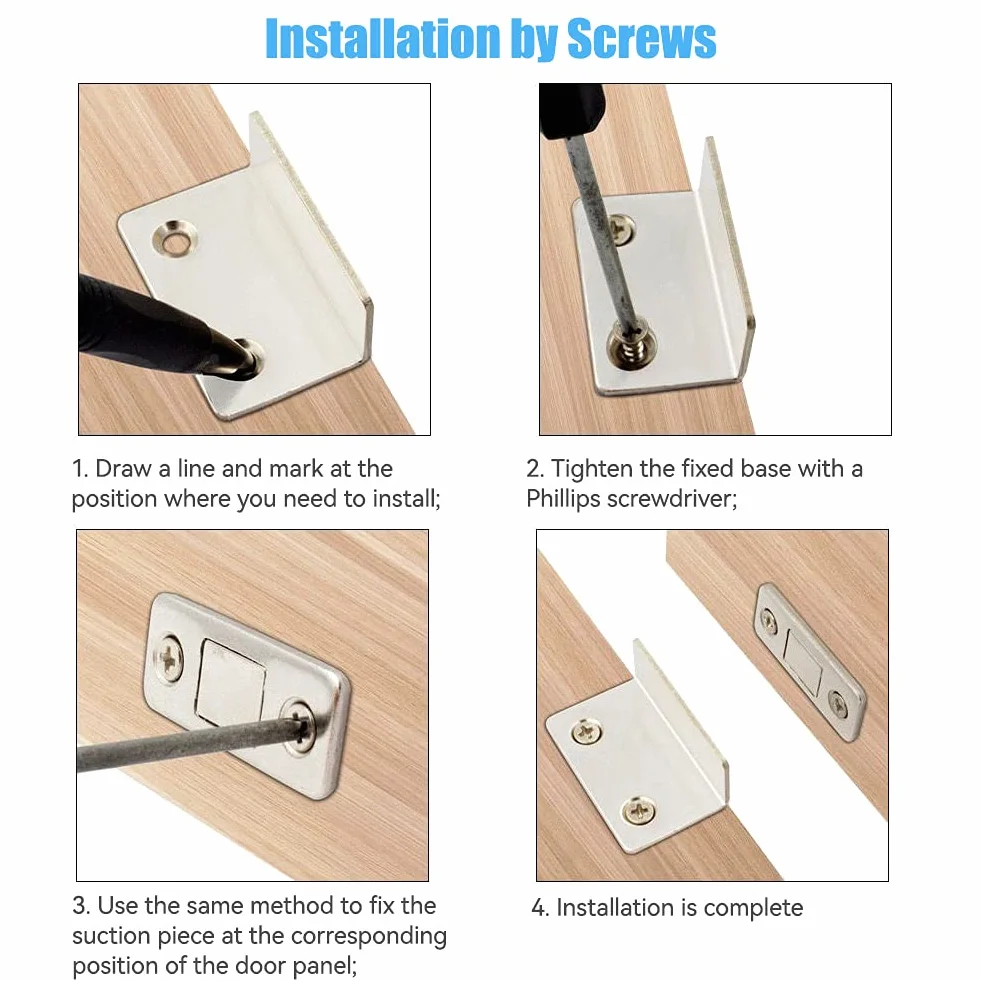 Installation by Screws

1. Draw a line and mark at the position where you need to install;

2. Tighten the fixed base with a Phillips screwdriver;

3. Use the same method to fix the suction piece at the corresponding position of the door panel;

4. Installation is complete