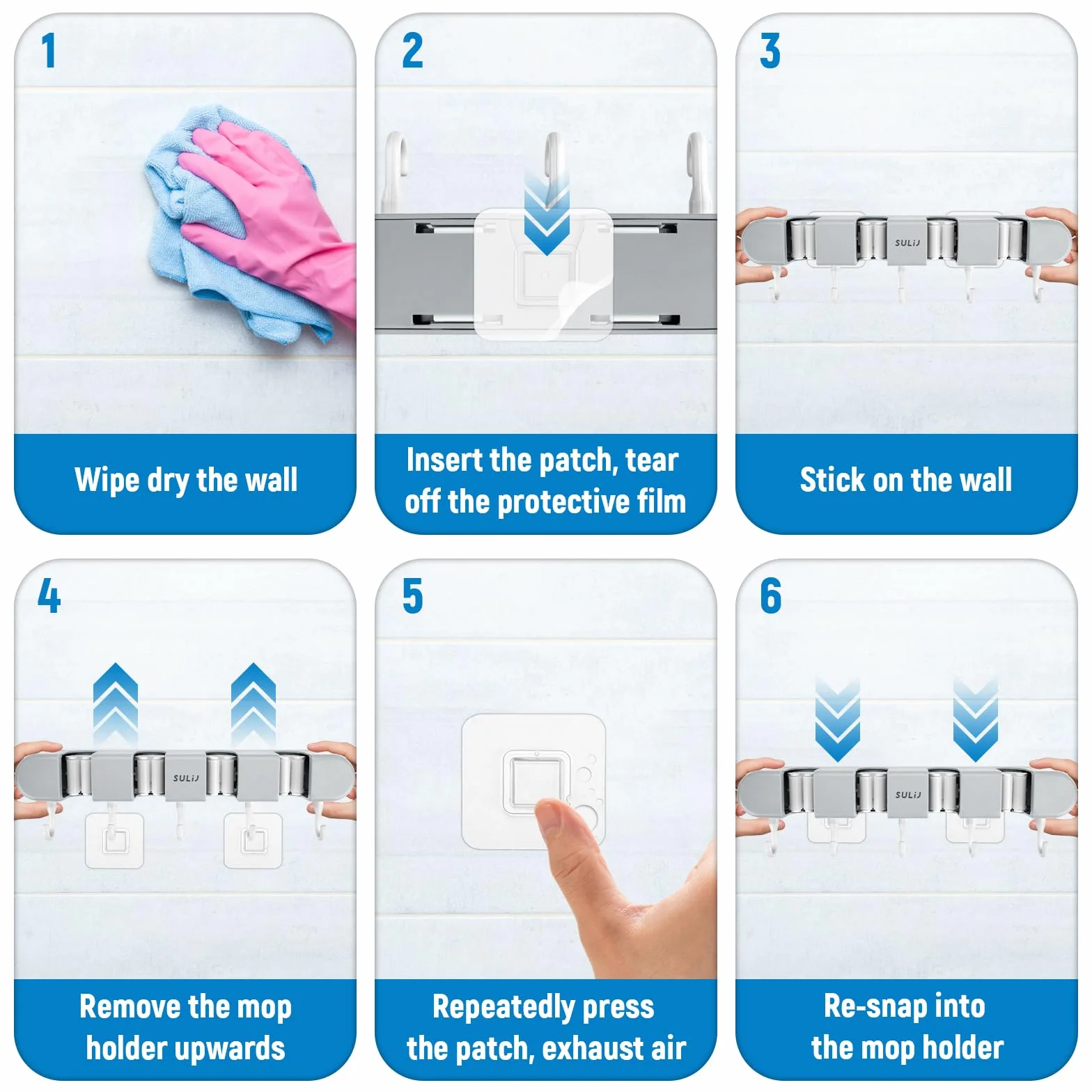 1

Wipe dry the wall

2

Insert the patch, tear off the protective film

3

SULiJ

Stick on the wall

4

SULiJ

Remove the mop holder upwards

5

Repeatedly press the patch, exhaust air

6

SULiJ

Re-snap into the mop holder