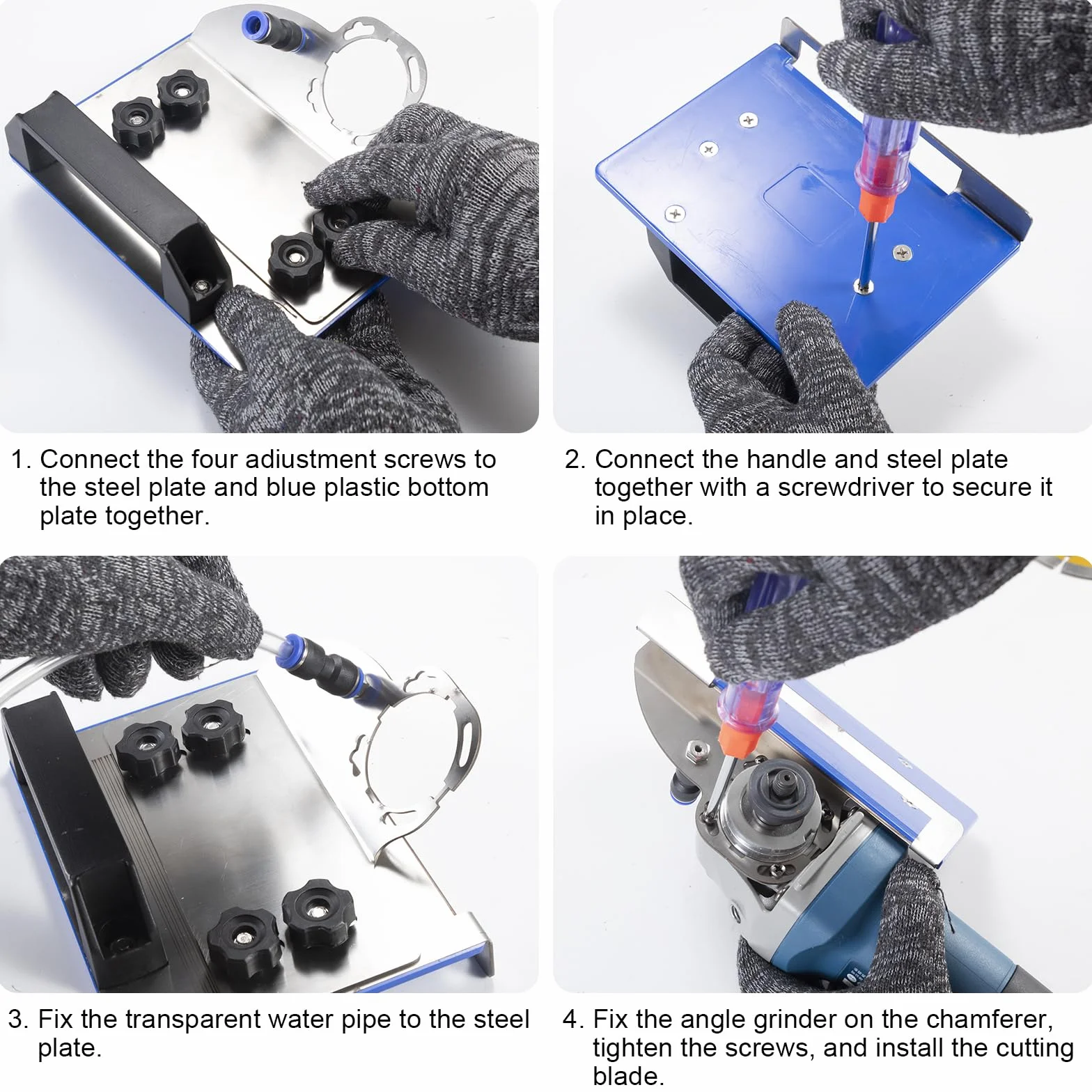 1. Connect the four adiustment screws to the steel plate and blue plastic bottom plate together.

2. Connect the handle and steel plate together with a screwdriver to secure it in place.

3. Fix the transparent water pipe to the steel plate.

4. Fix the angle grinder on the chamferer, tighten the screws, and install the cutting blade.