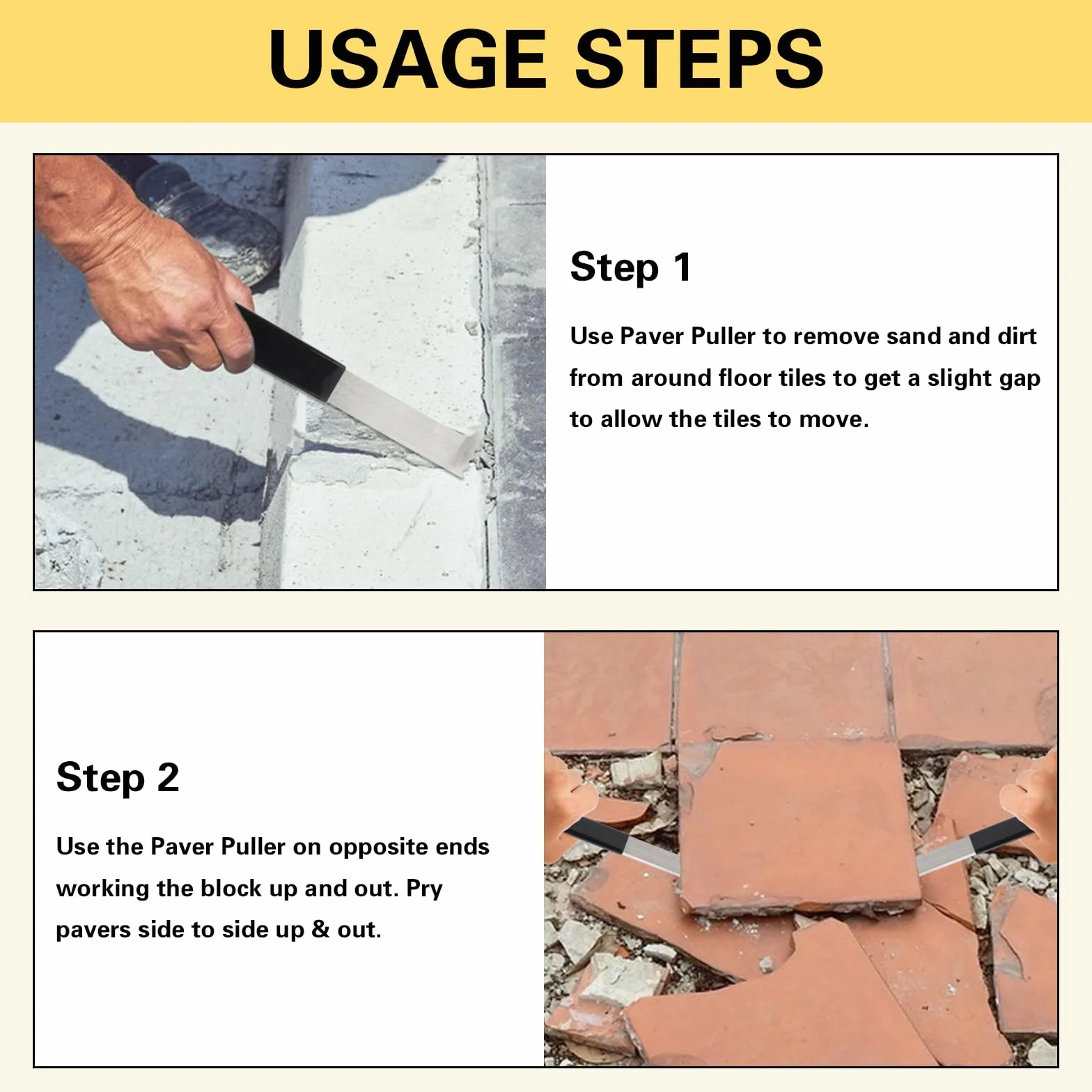 USAGE STEPS

Step 1

Use Paver Puller to remove sand and dirt from around floor tiles to get a slight gap to allow the tiles to move.

Step 2

Use the Paver Puller on opposite ends working the block up and out. Pry pavers side to side up & out.