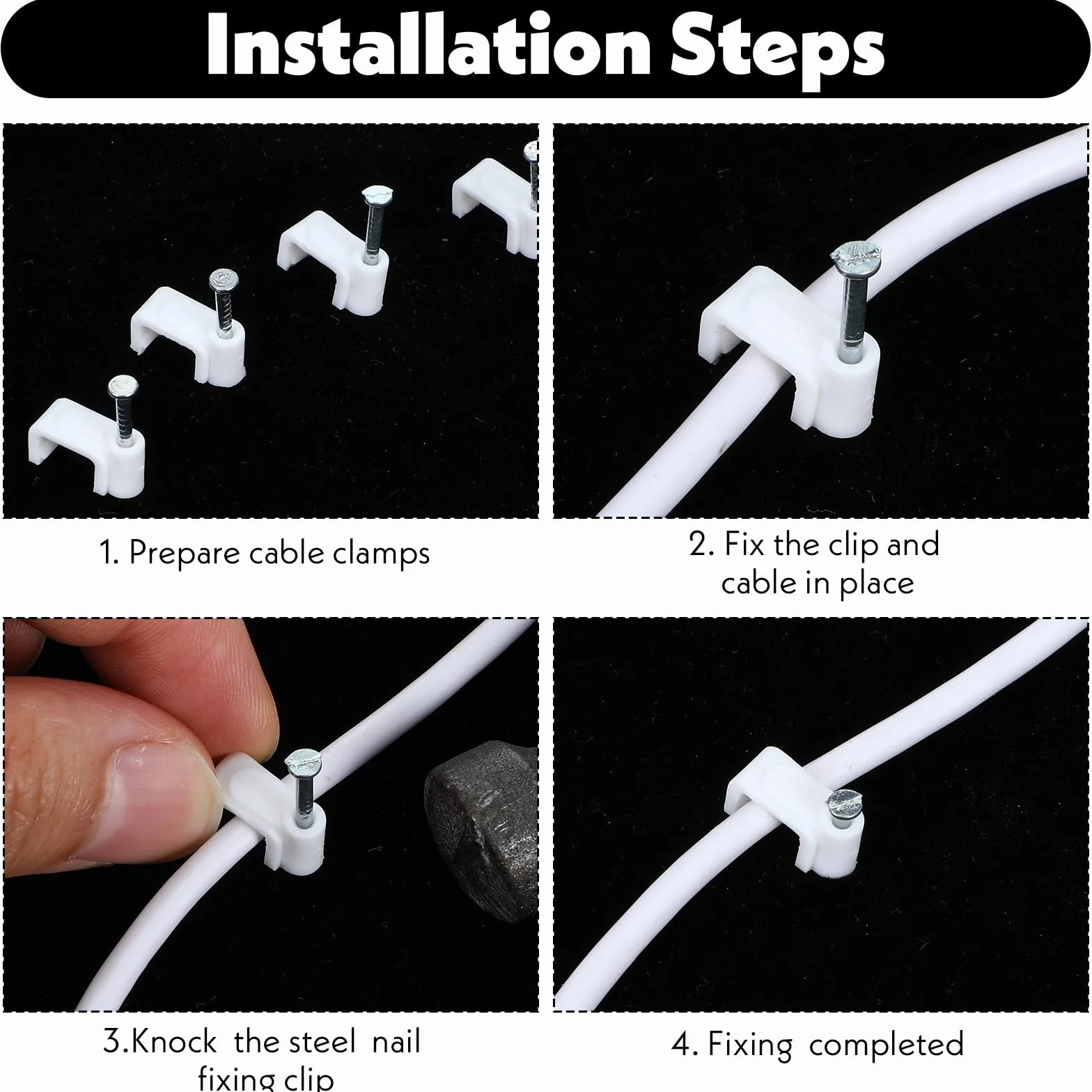 Installation Steps

1. Prepare cable clamps

2. Fix the clip and cable in place

3.Knock the steel nail fixing clip

4. Fixing completed