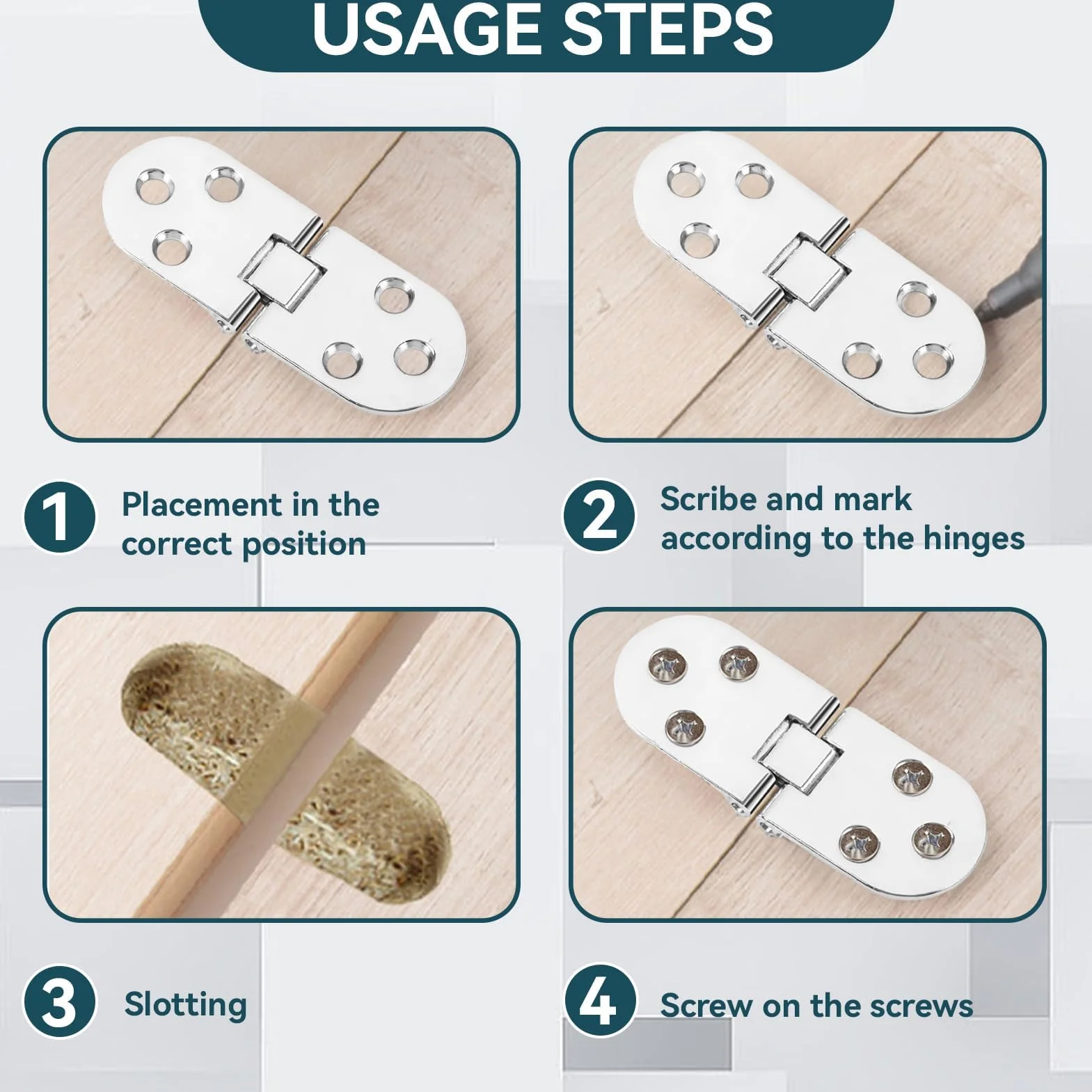 USAGE STEPS

1 Placement in the correct position

2 Scribe and mark according to the hinges

3 Slotting

4 Screw on the screws