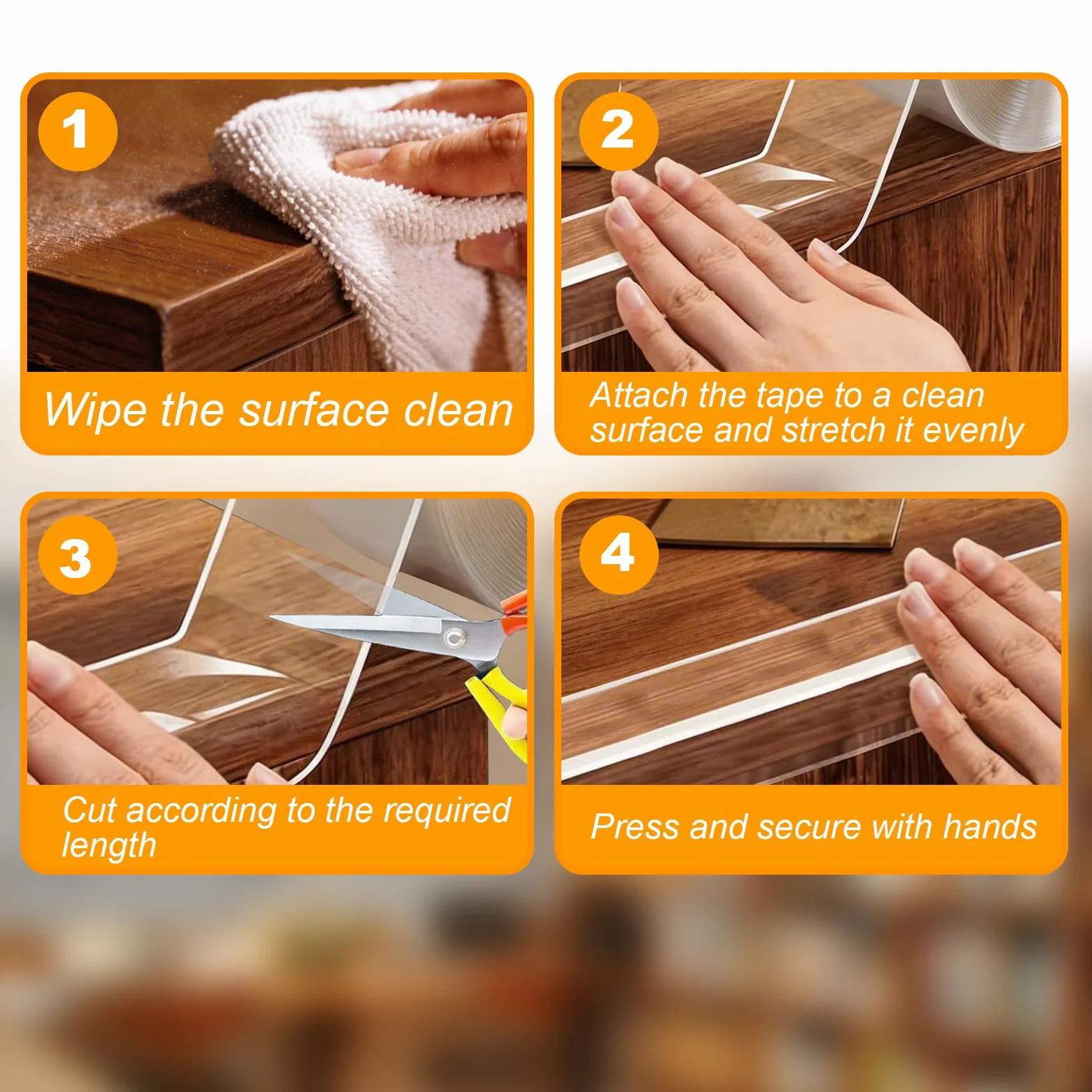 1

Wipe the surface clean

2

Attach the tape to a clean surface and stretch it evenly

3

Cut according to the required length

4

Press and secure with hands