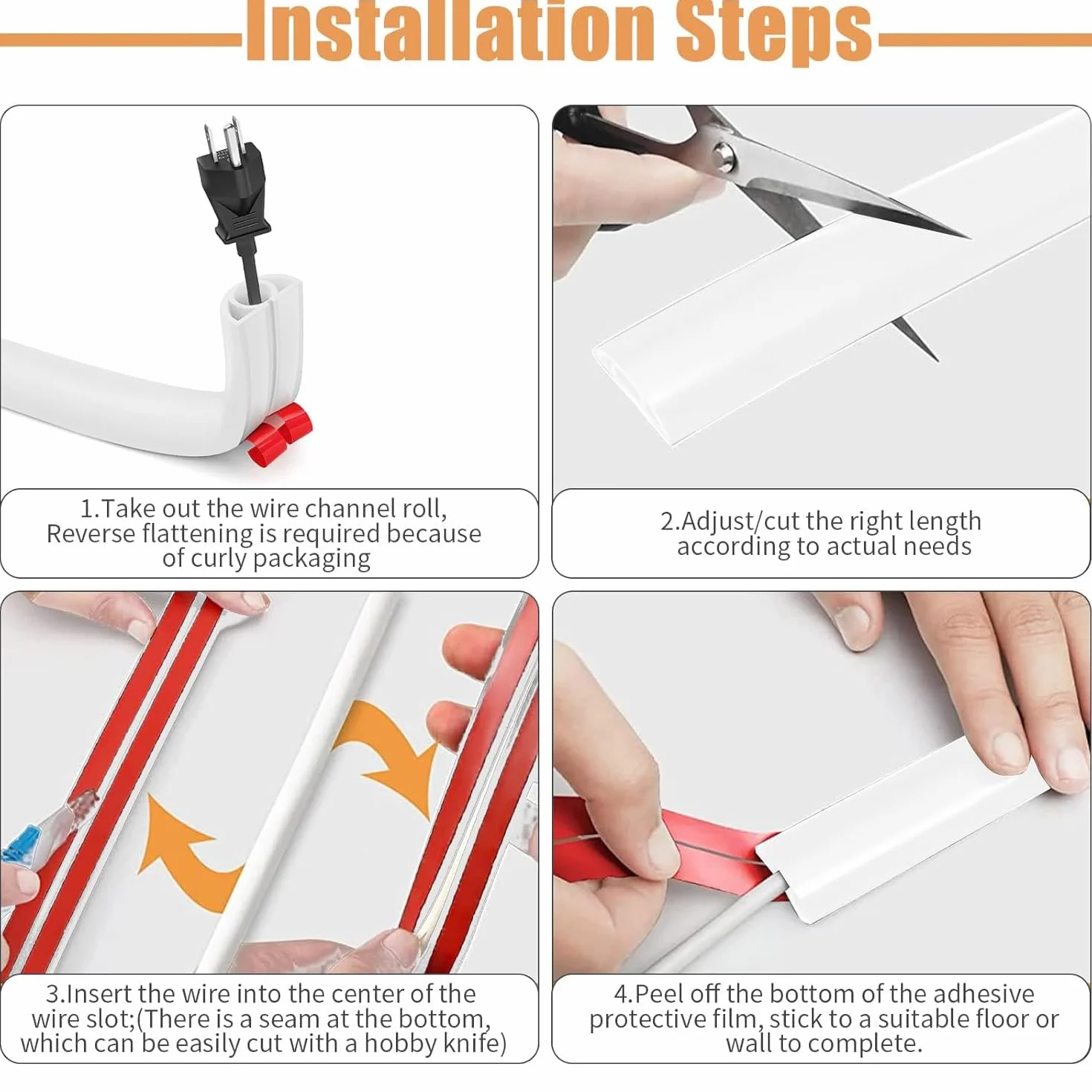 Installation Steps

1.Take out the wire channel roll, Reverse flattening is required because of curly packaging

2.Adjust/cut the right length according to actual needs

3.Insert the wire into the center of the wire slot;(There is a seam at the bottom, which can be easily cut with a hobby knife)

4.Peel off the bottom of the adhesive protective film, stick to a suitable floor or wall to complete.