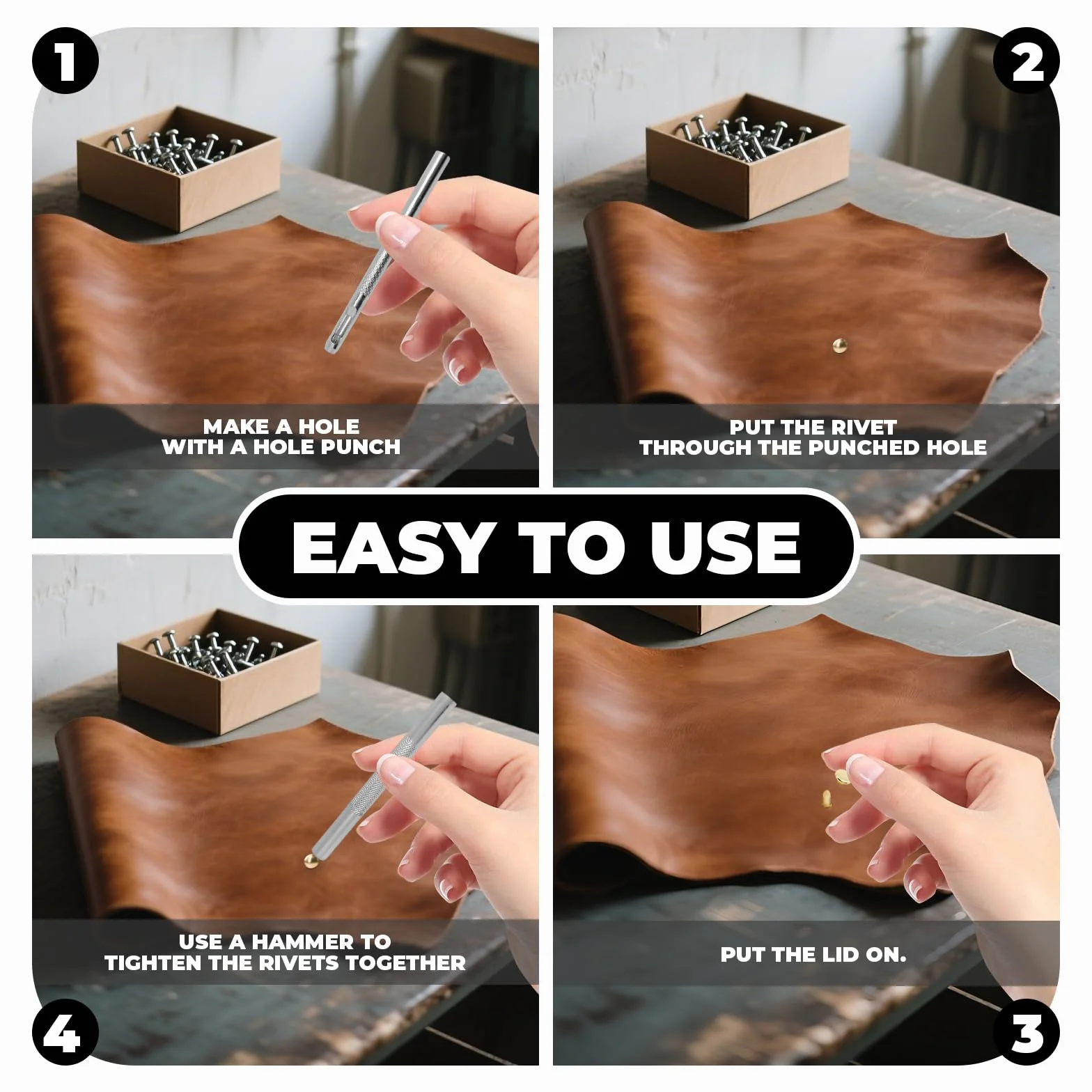 1

MAKE A HOLE
WITH A HOLE PUNCH

2

PUT THE RIVET
THROUGH THE PUNCHED HOLE

EASY TO USE

USE A HAMMER TO
TIGHTEN THE RIVETS TOGETHER

4

PUT THE LID ON.

3