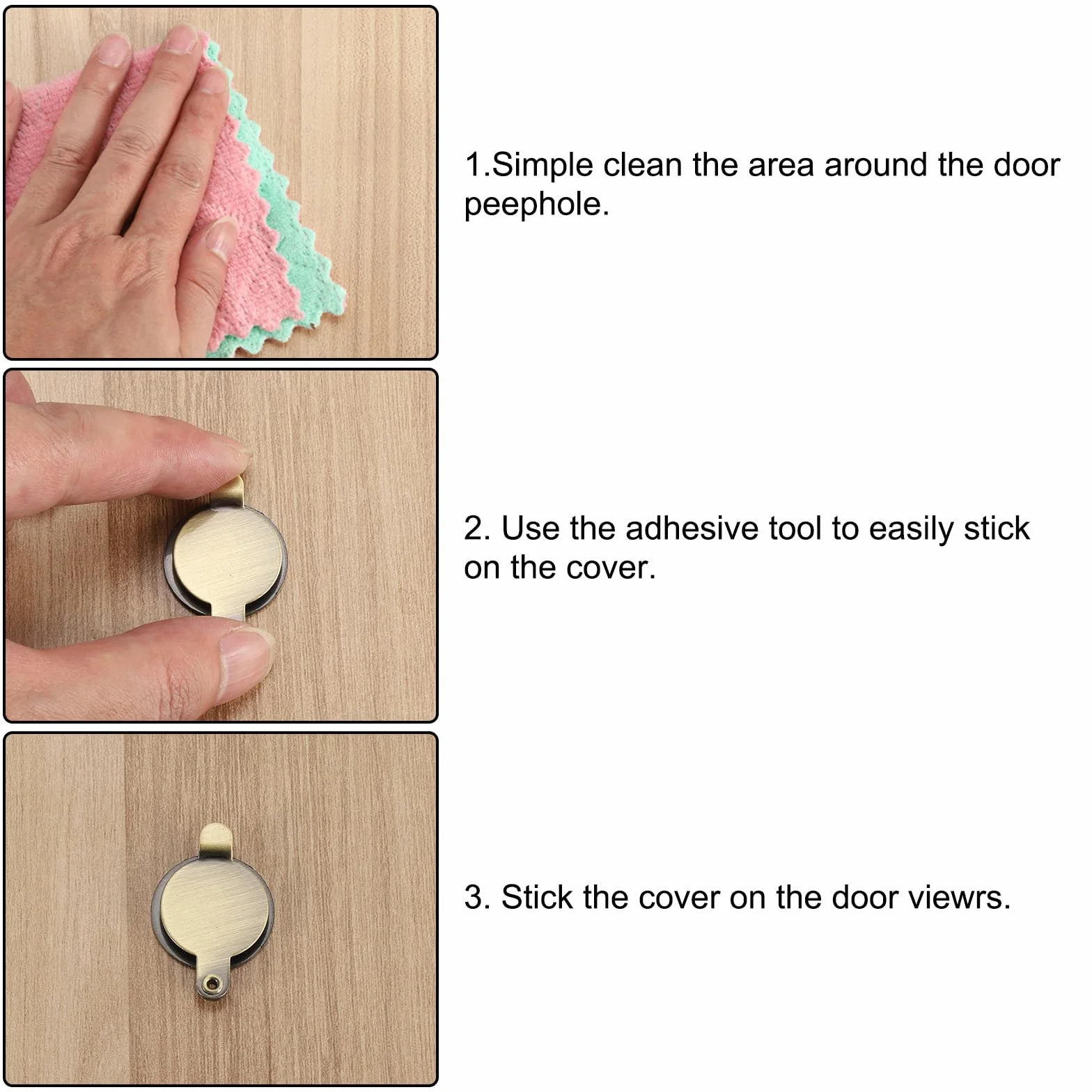 1.Simple clean the area around the door peephole.

2. Use the adhesive tool to easily stick on the cover.

3. Stick the cover on the door viewrs.