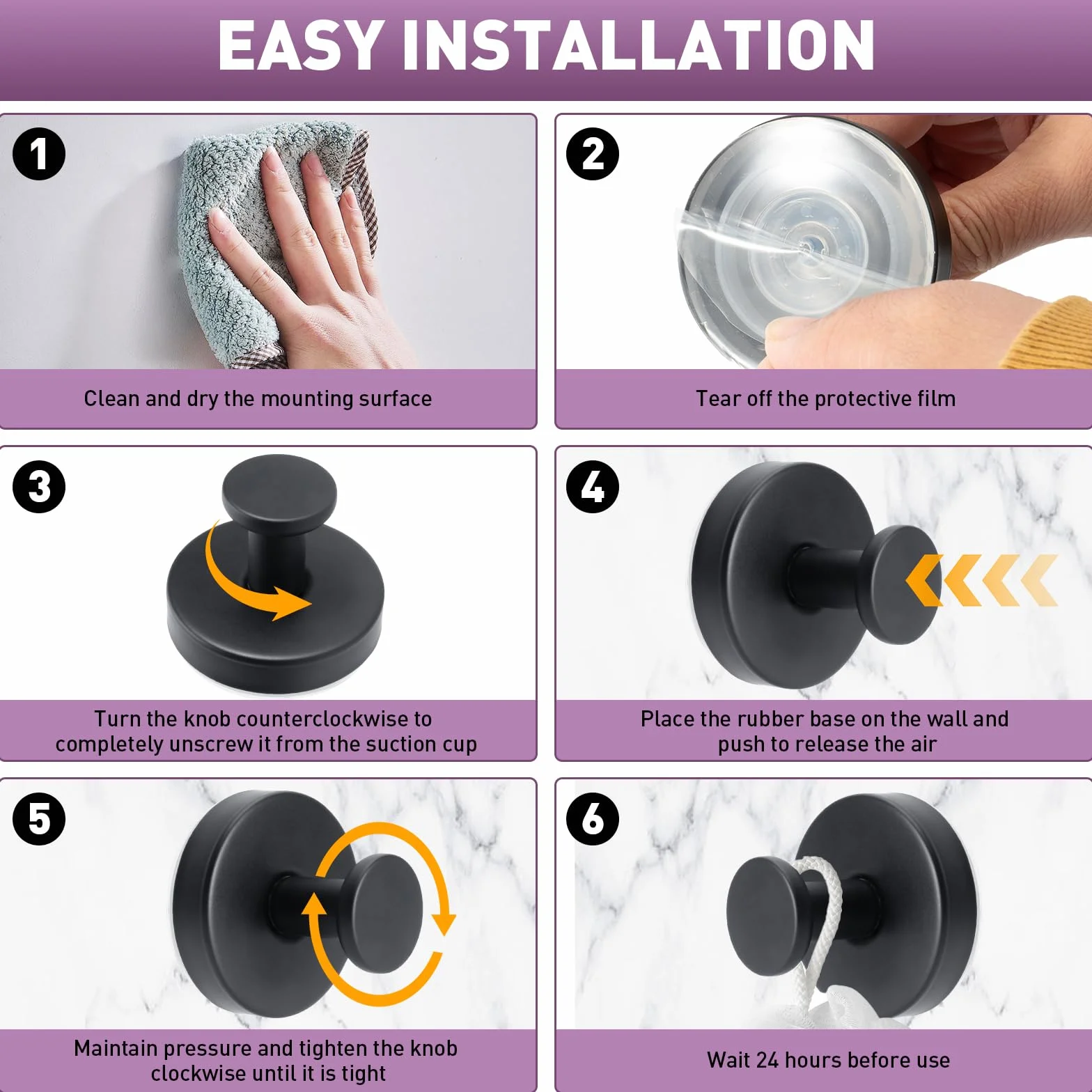 EASY INSTALLATION

1

Clean and dry the mounting surface

2

Tear off the protective film

3

Turn the knob counterclockwise to completely unscrew it from the suction cup

4

Place the rubber base on the wall and push to release the air

5

Maintain pressure and tighten the knob clockwise until it is tight

6

Wait 24 hours before use