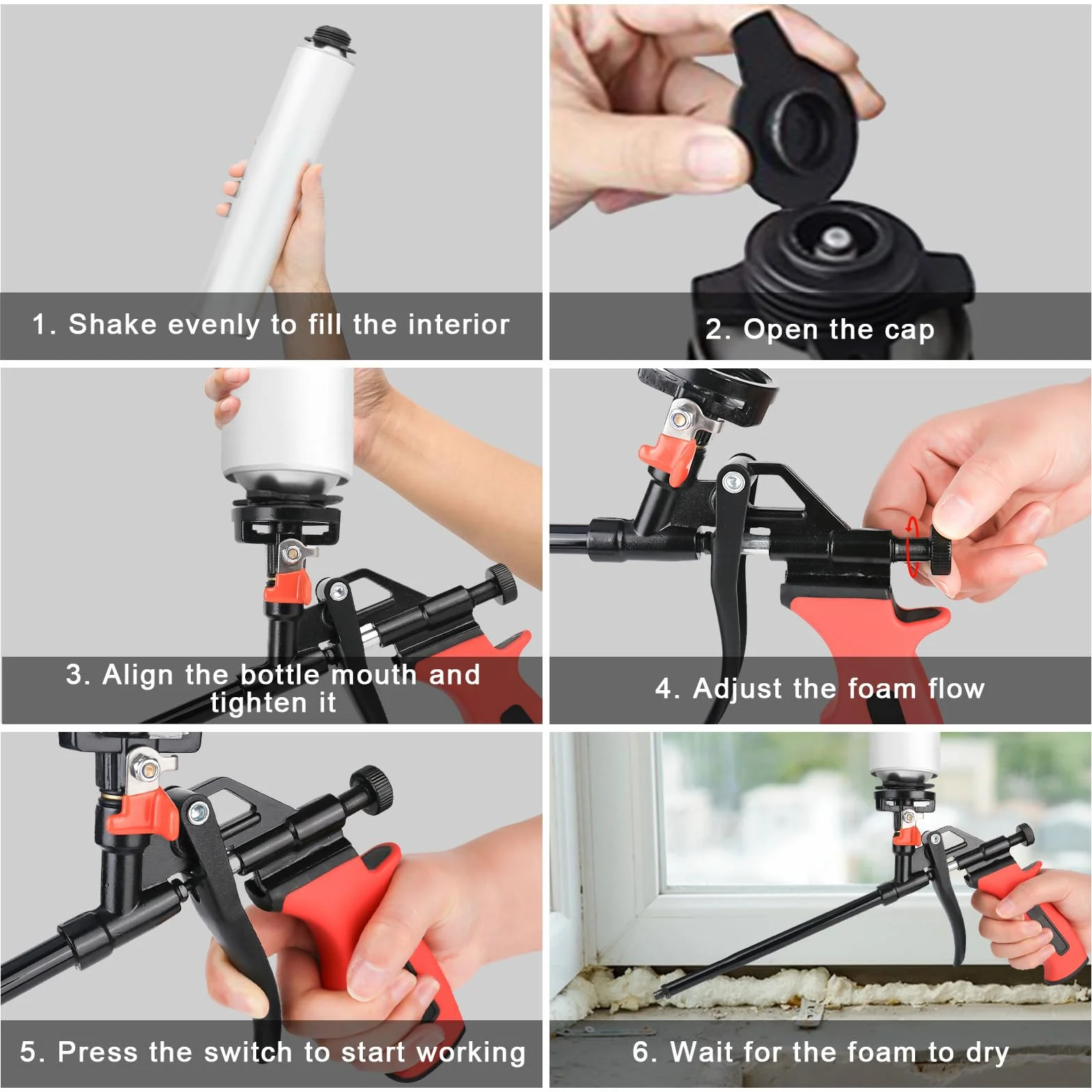 1. Shake evenly to fill the interior

2. Open the cap

3. Align the bottle mouth and tighten it

4. Adjust the foam flow

5. Press the switch to start working

6. Wait for the foam to dry