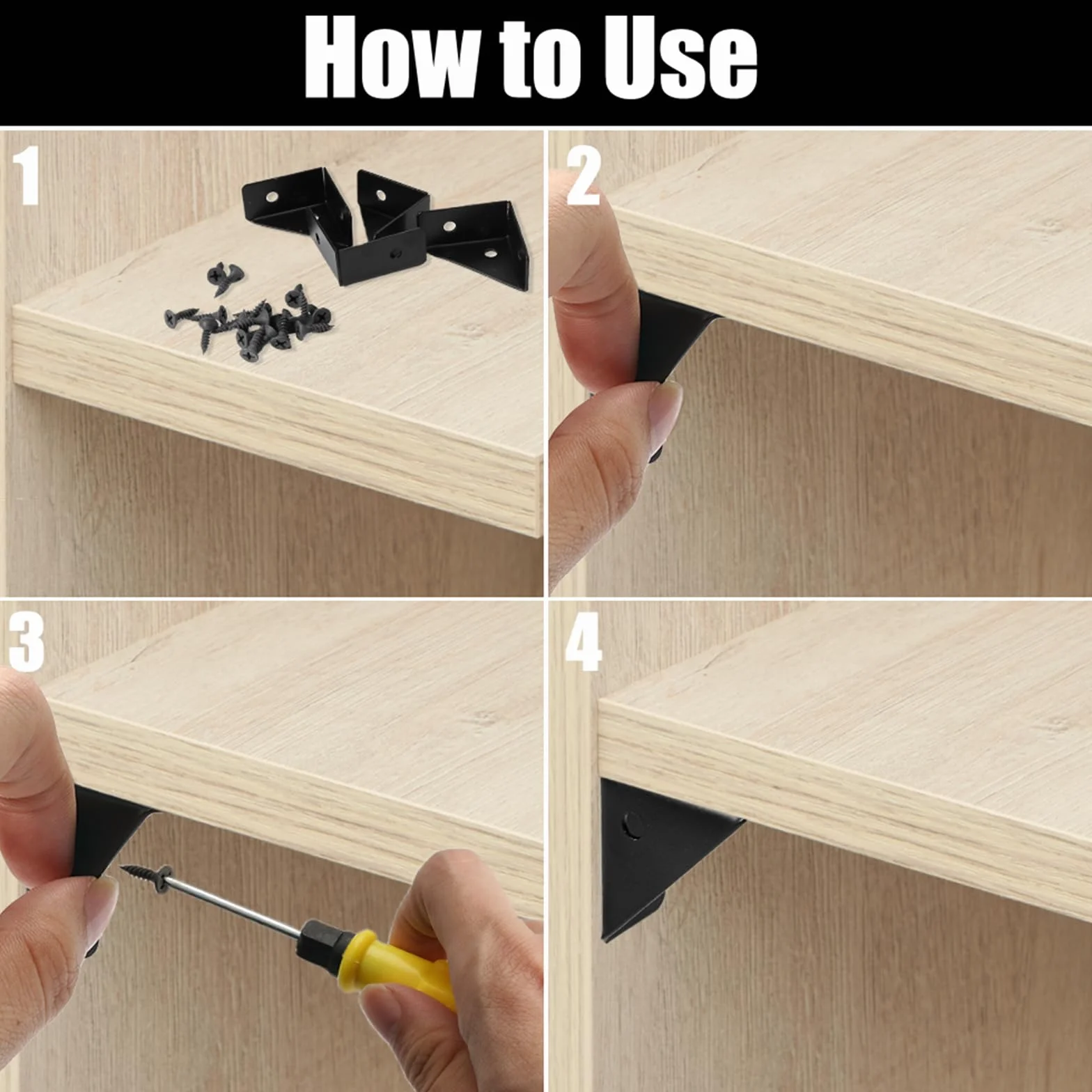 How to Use

1

2

3

4